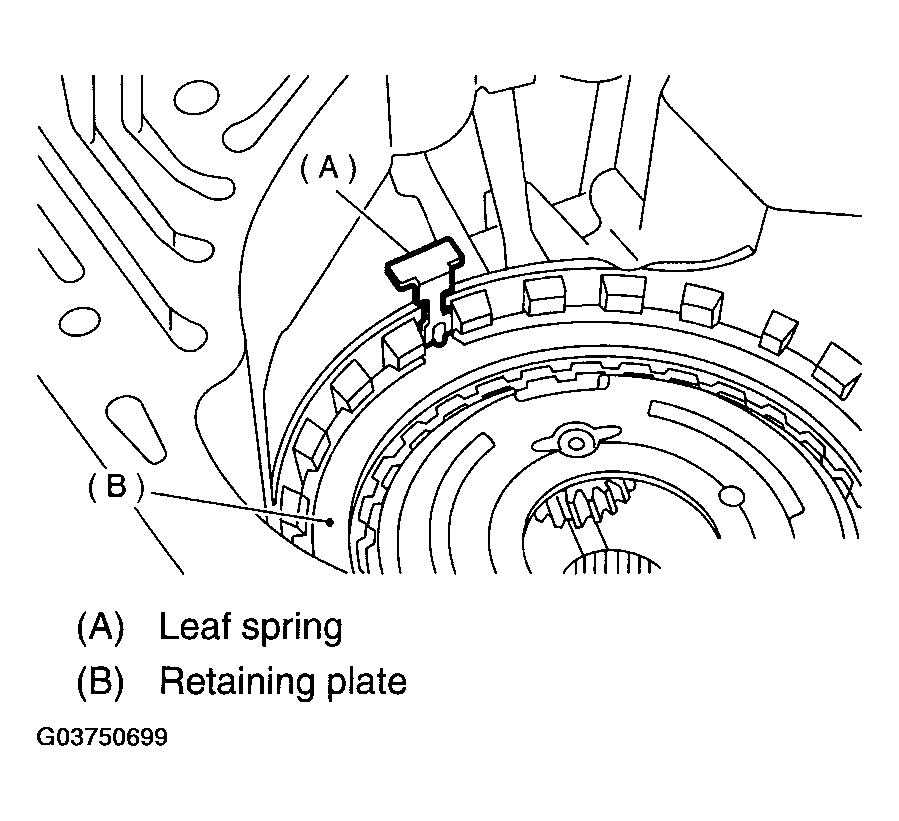 (A)

(B)

(A) Leaf spring
(B) Retaining plate

G03750699