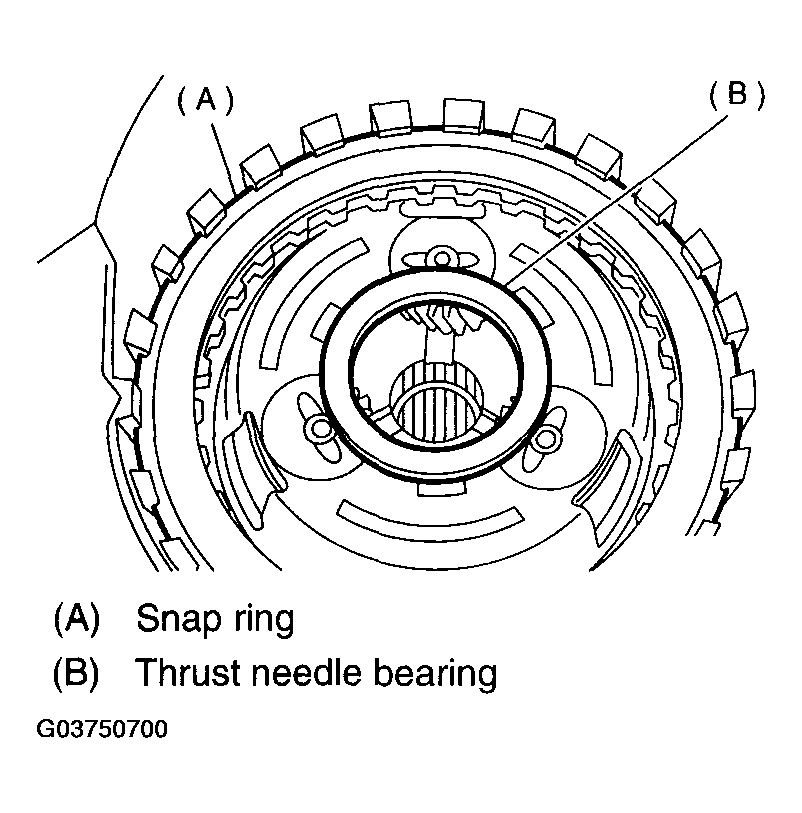 (A)

(B)

(A) Snap ring

(B) Thrust needle bearing

G03750700