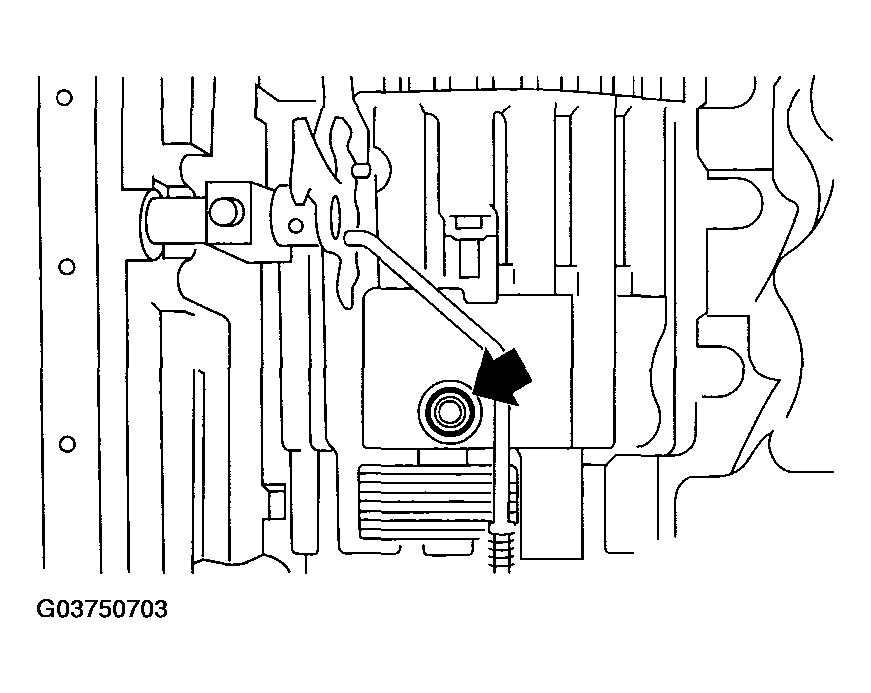 G03750703