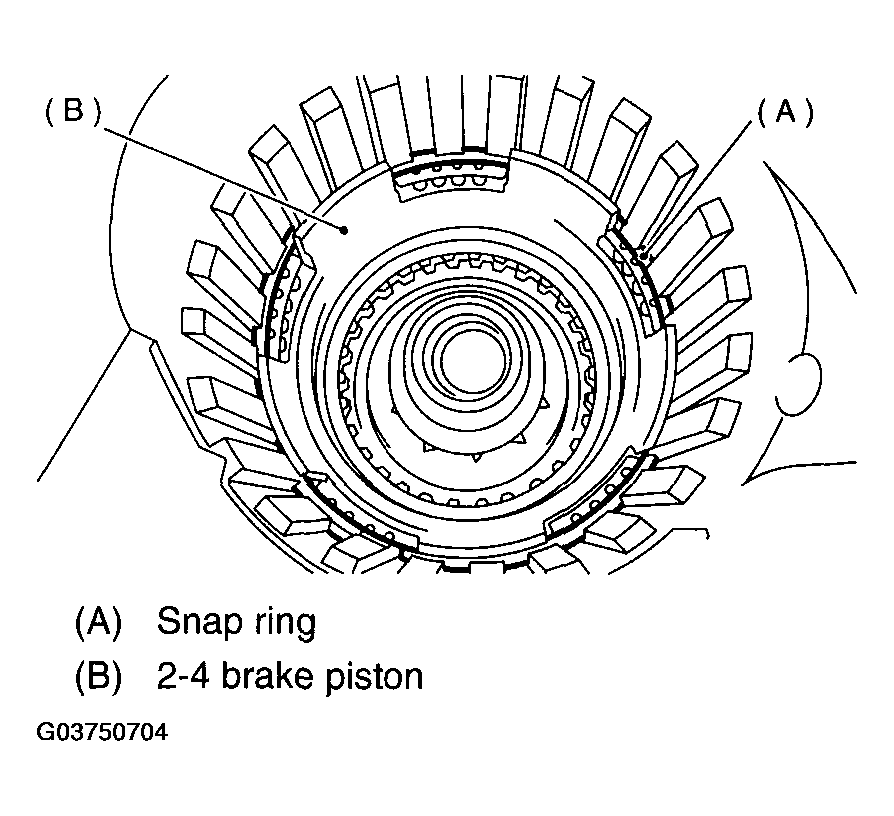 (B)

(A)

(A) Snap ring
(B) 2-4 brake piston

G03750704