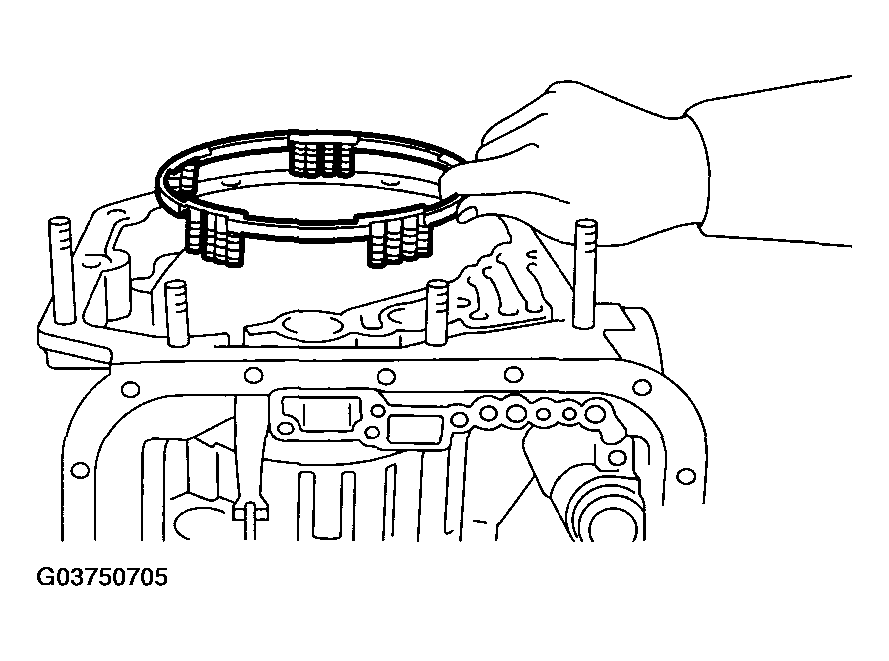 G03750705