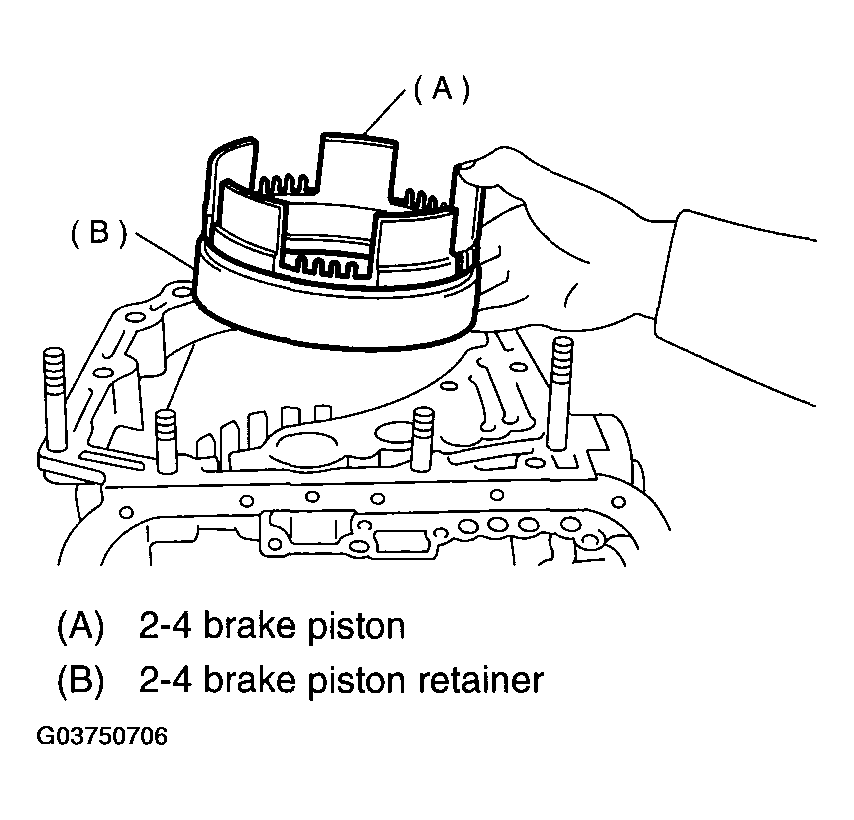 (A)

(B)

(A) 2-4 brake piston
(B) 2-4 brake piston retainer

G03750706