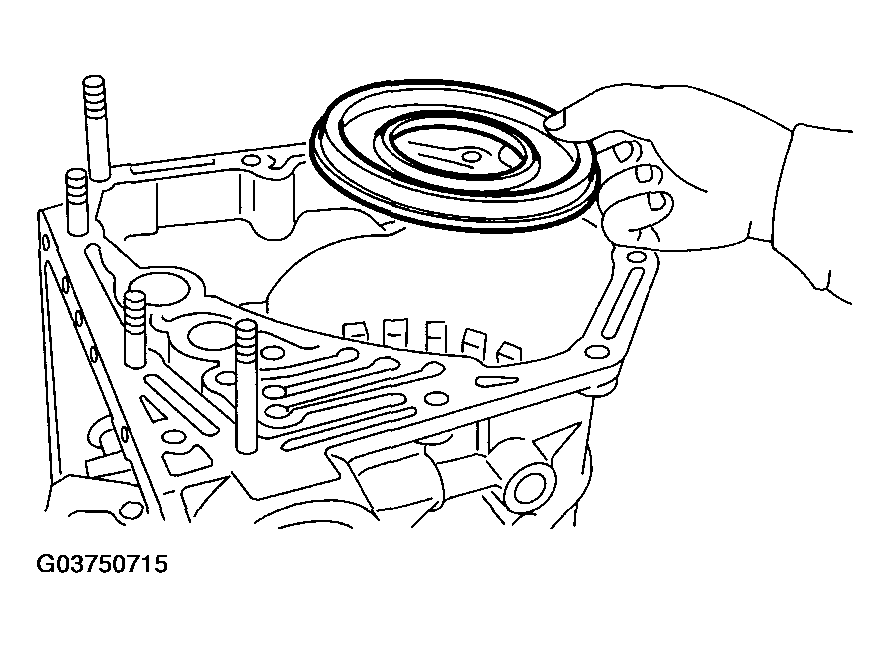 G03750715