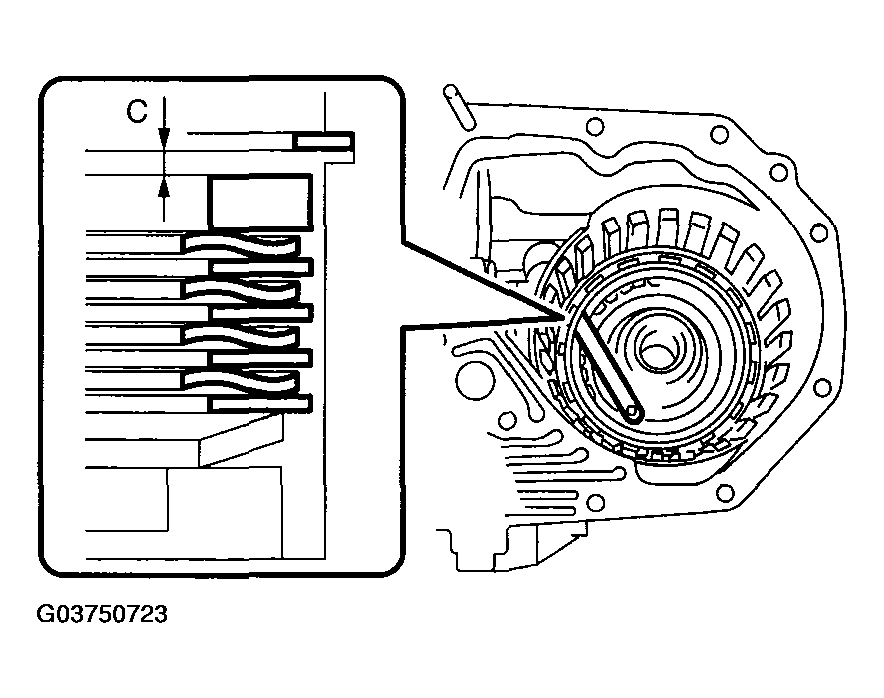 C

G03750723