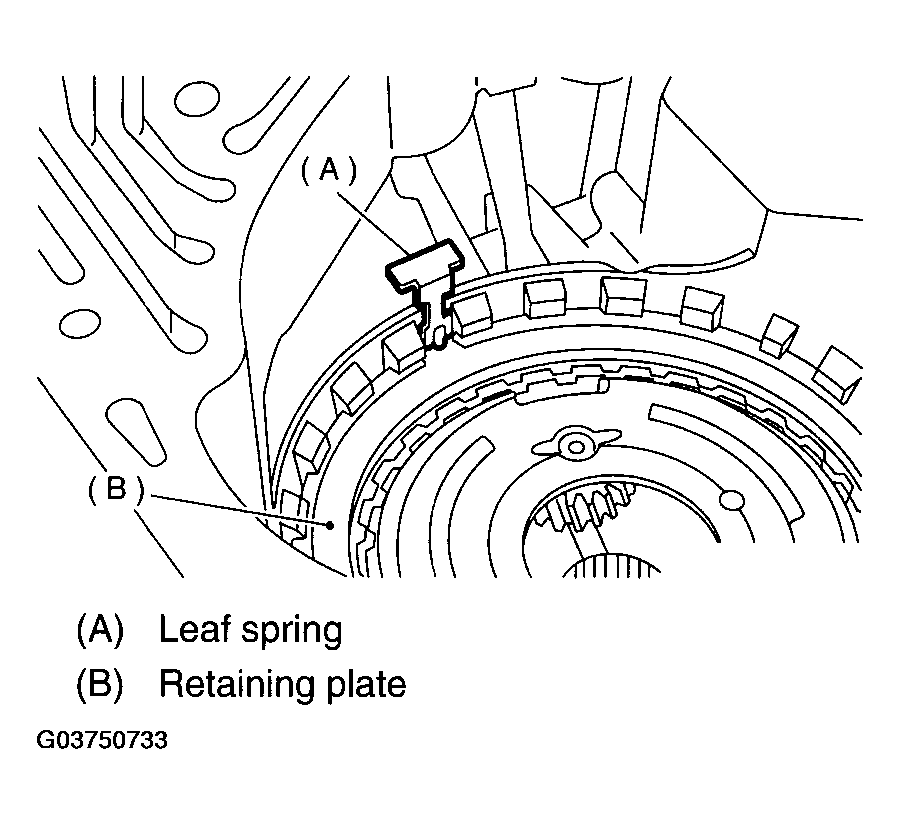 (A)

(B)

(A) Leaf spring
(B) Retaining plate

G03750733