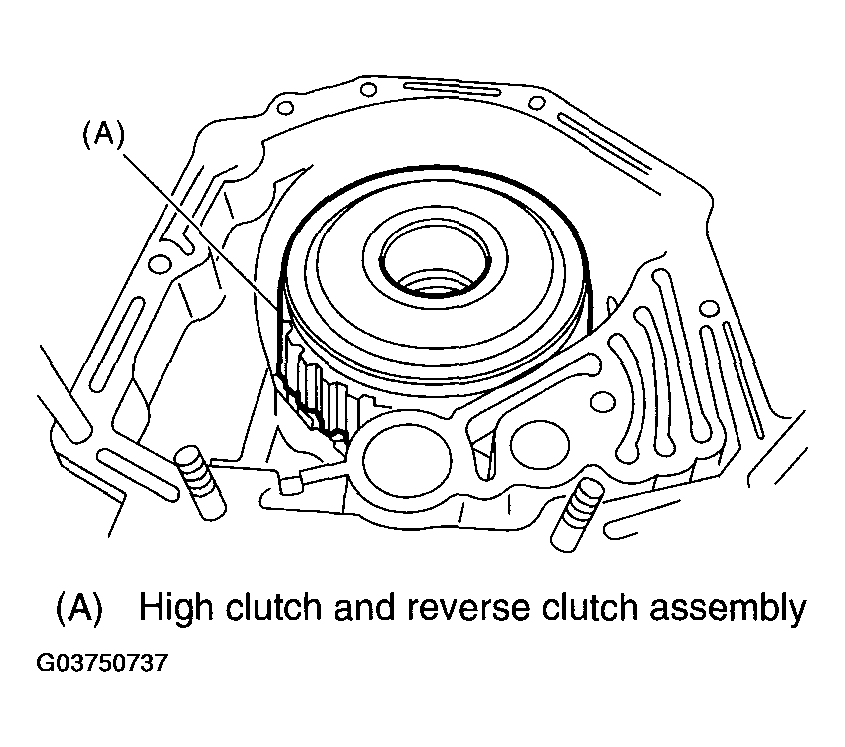 (A)

(A) High clutch and reverse clutch assembly

G03750737