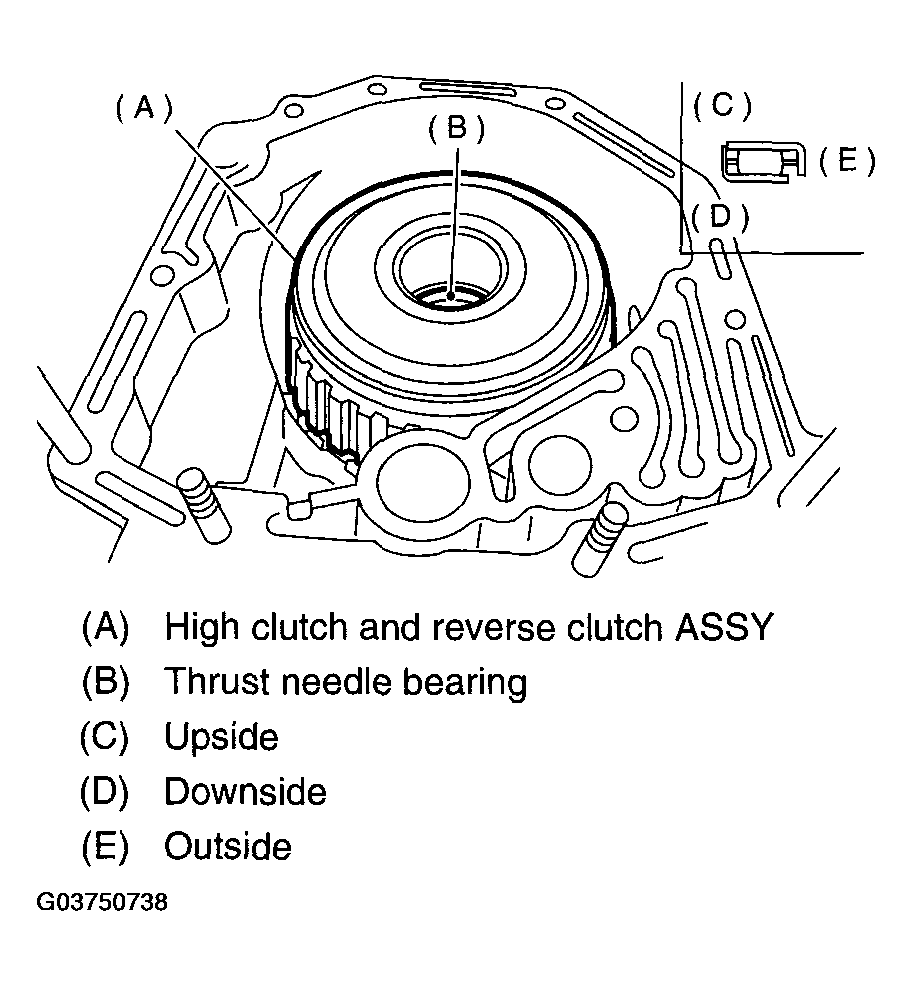 (A)
(B)
(C)
(E)
(D)

(A) High clutch and reverse clutch ASSY
(B) Thrust needle bearing
(C) Upside
(D) Downside
(E) Outside

G03750738