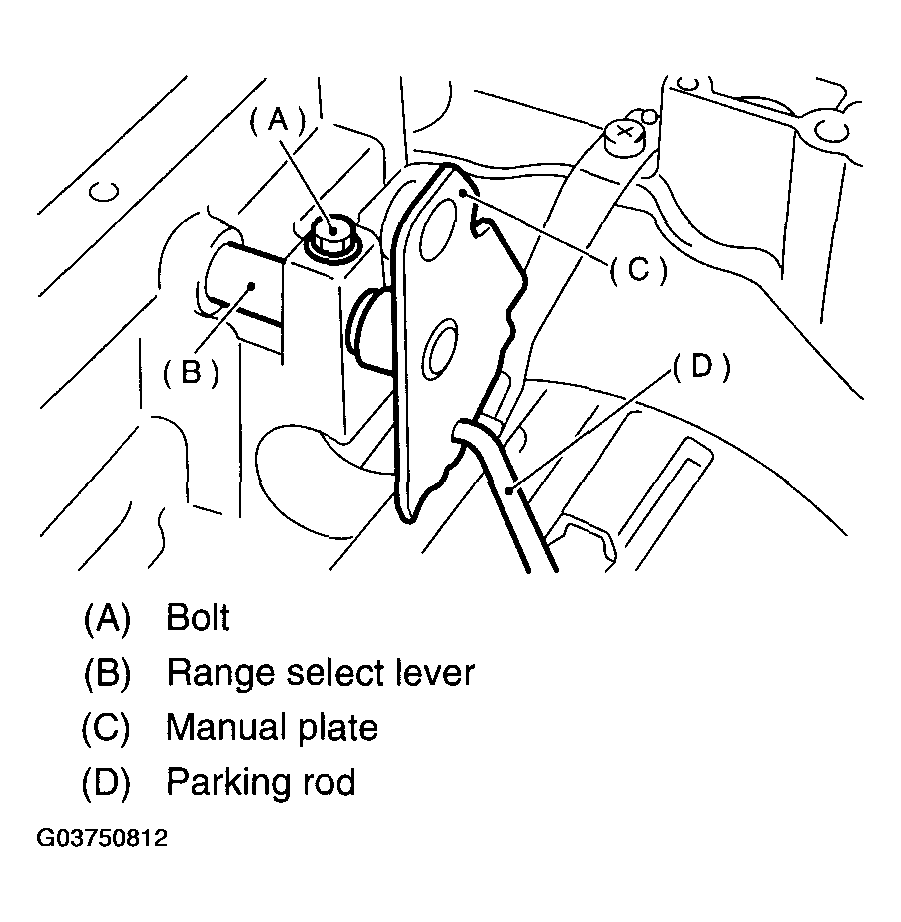 (A)

(C)

(B)

(D)

(A) Bolt

(B) Range select lever

(C) Manual plate

(D) Parking rod

G03750812