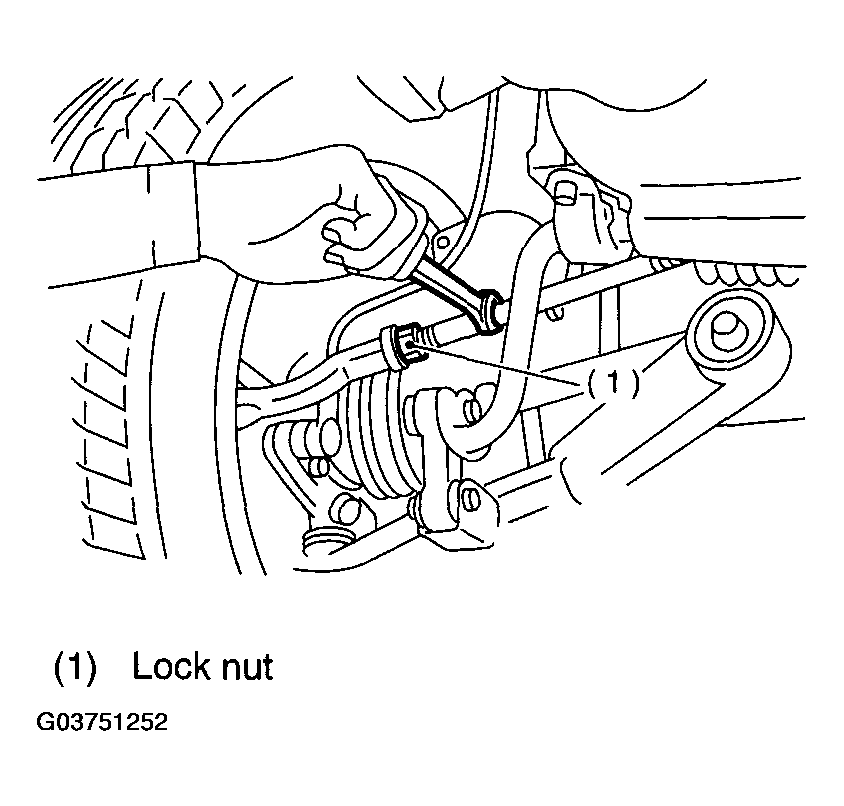 (1)

(1) Lock nut

G03751252