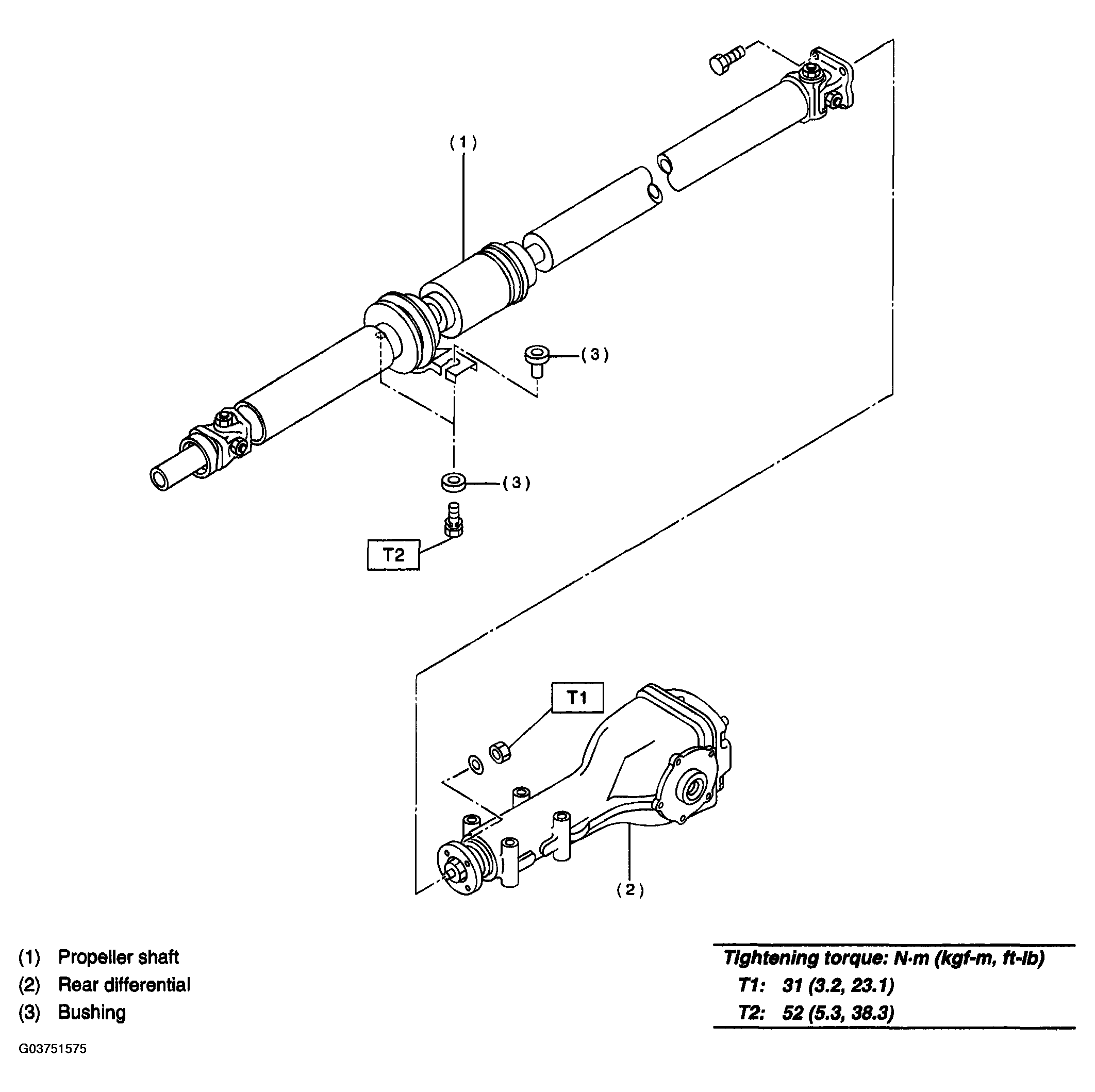 (1)

(3)

(3)

T2

T1

(2)

(1) Propeller shaft
(2) Rear differential
(3) Bushing

Tightening torque: N·m (kgf-m, ft-lb)
T1: 31 (3.2, 23.1)
T2: 52 (5.3, 38.3)

G03751575