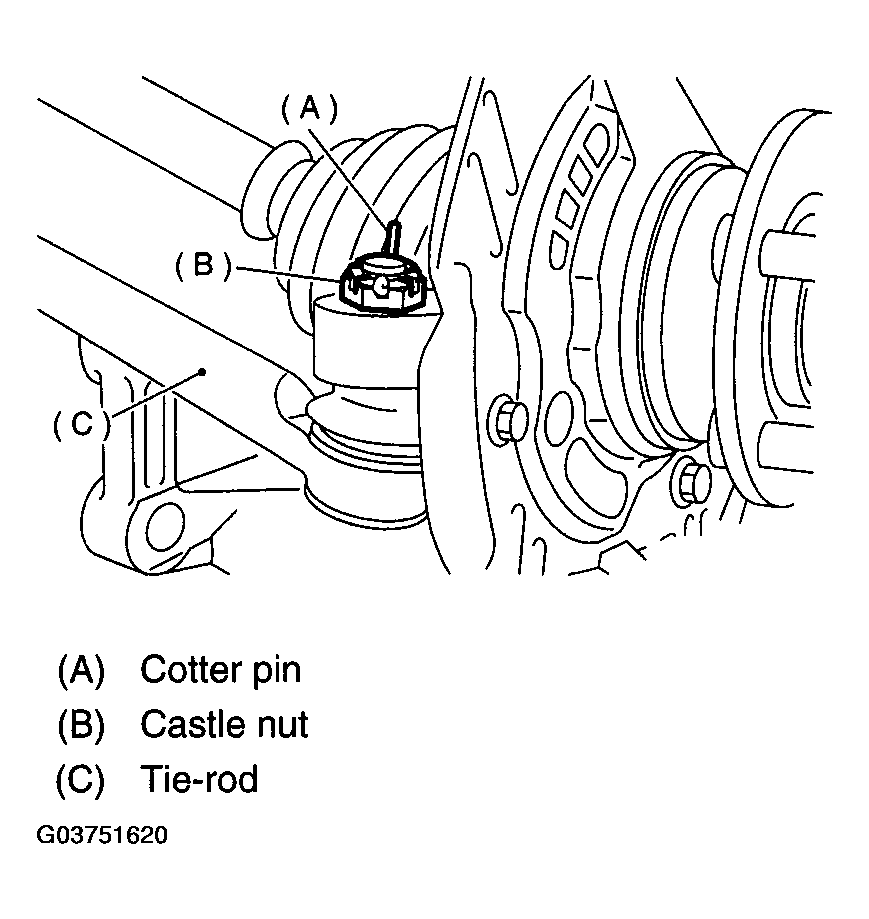 (A)

(B)

(C)

(A) Cotter pin
(B) Castle nut
(C) Tie-rod

G03751620