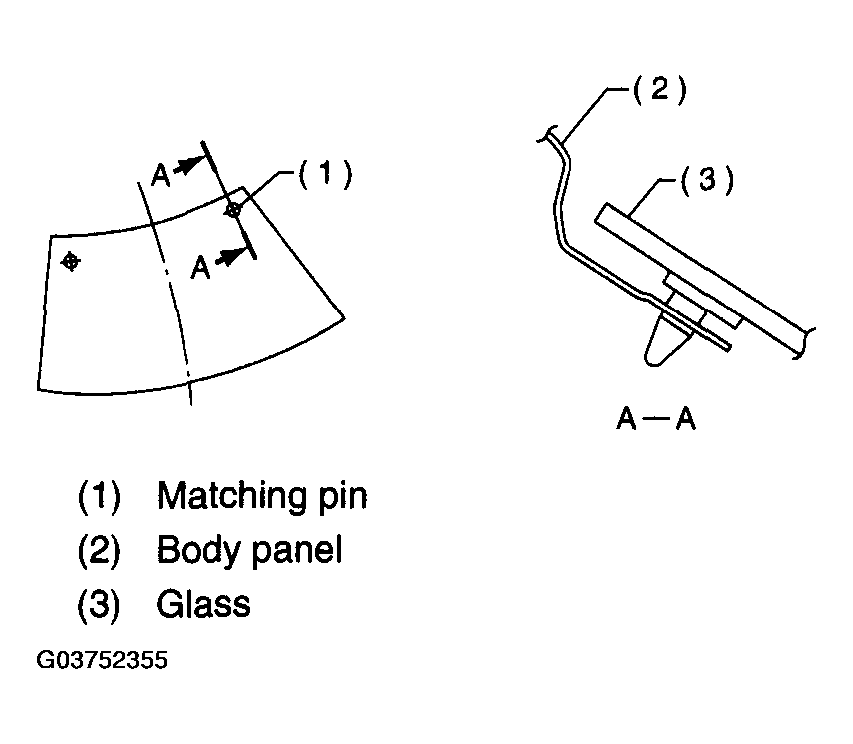 A
(1)
A
(2)
(3)
A—A

(1) Matching pin
(2) Body panel
(3) Glass

G03752355