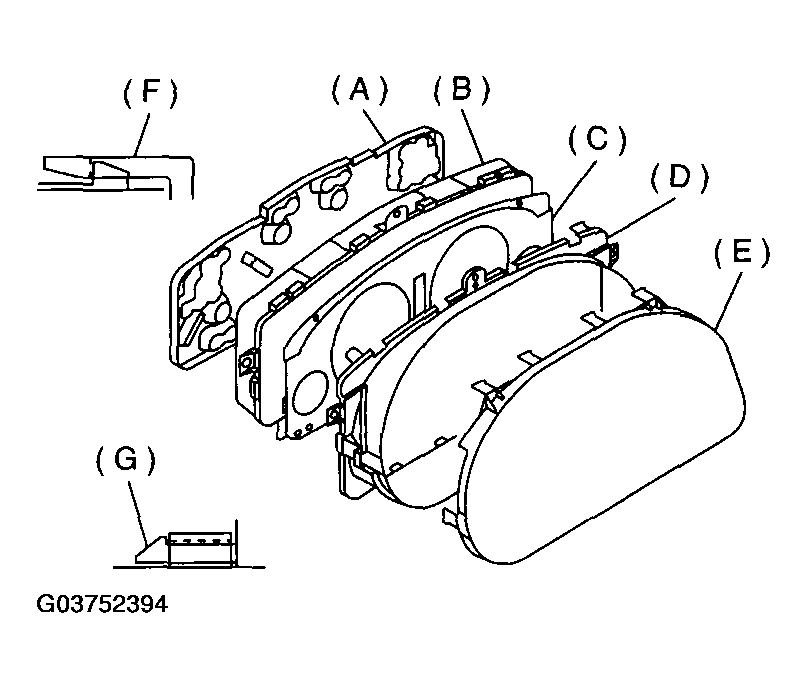 (F)
(A)
(B)
(C)
(D)
(E)
(G)
G03752394