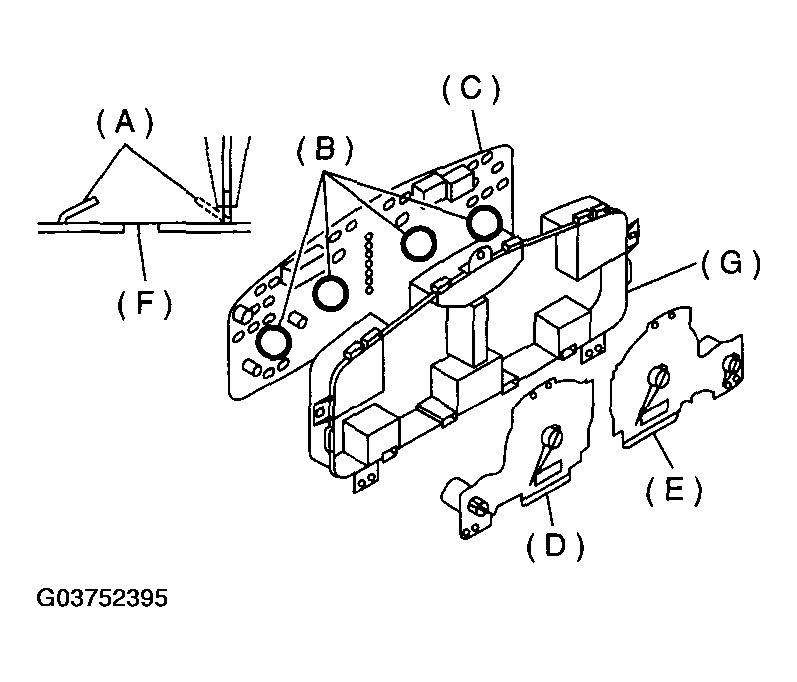 (A)
(B)
(C)
(F)
(G)
(E)
(D)
G03752395