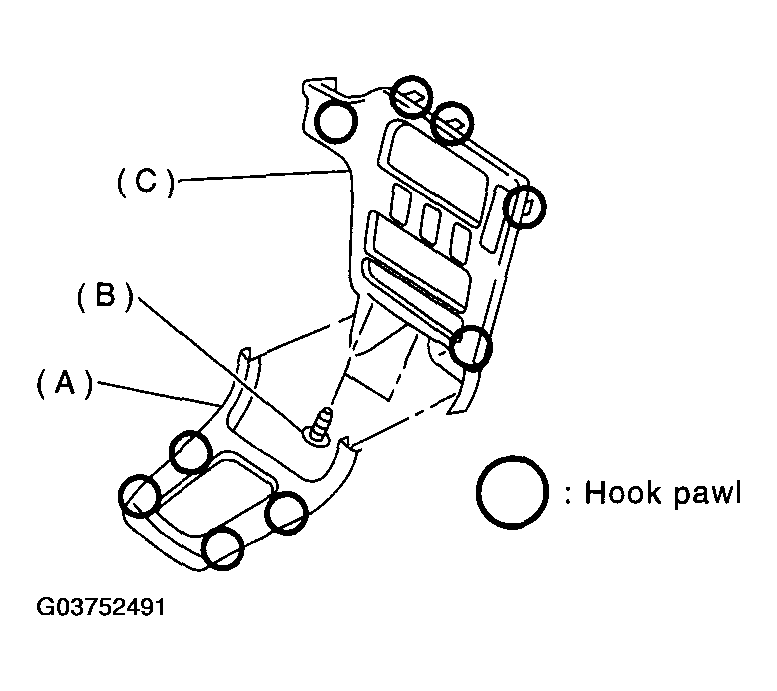 (C)
(B)
(A)
: Hook pawl
G03752491