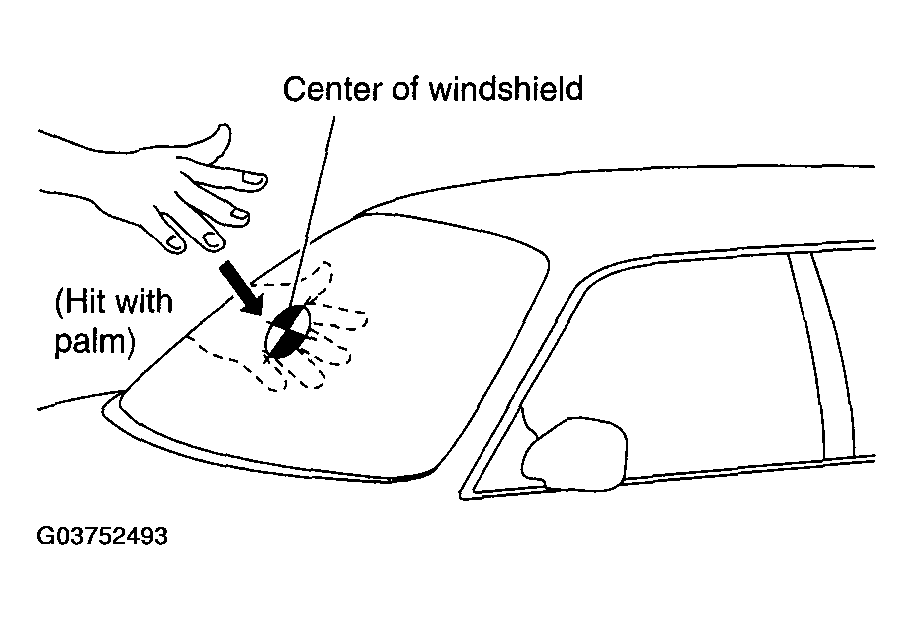 Center of windshield

(Hit with palm)

G03752493