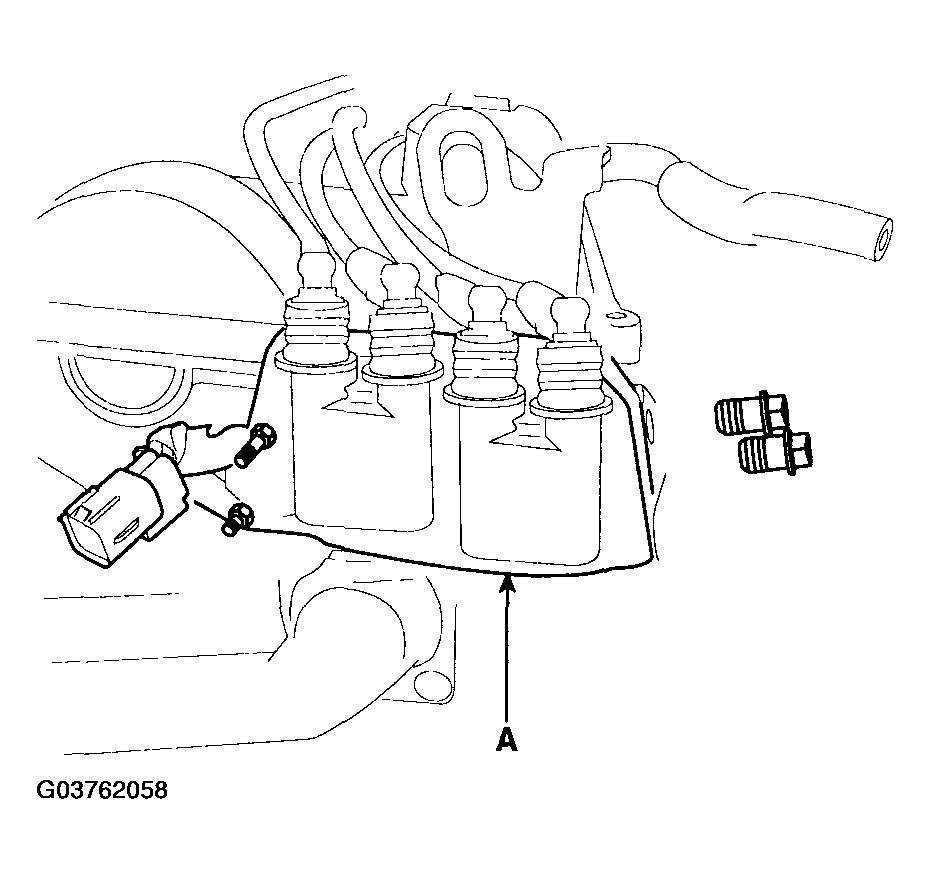 A

G03762058