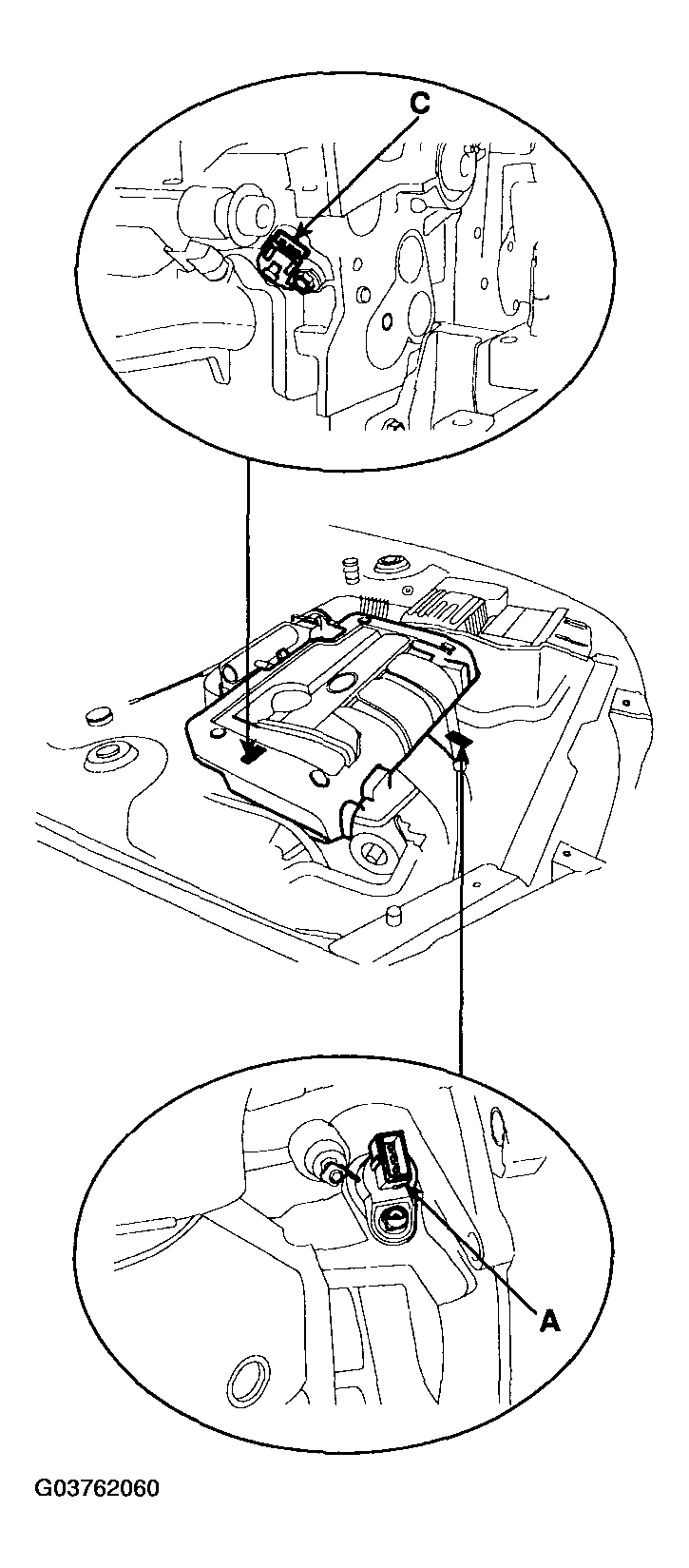 C

A

G03762060