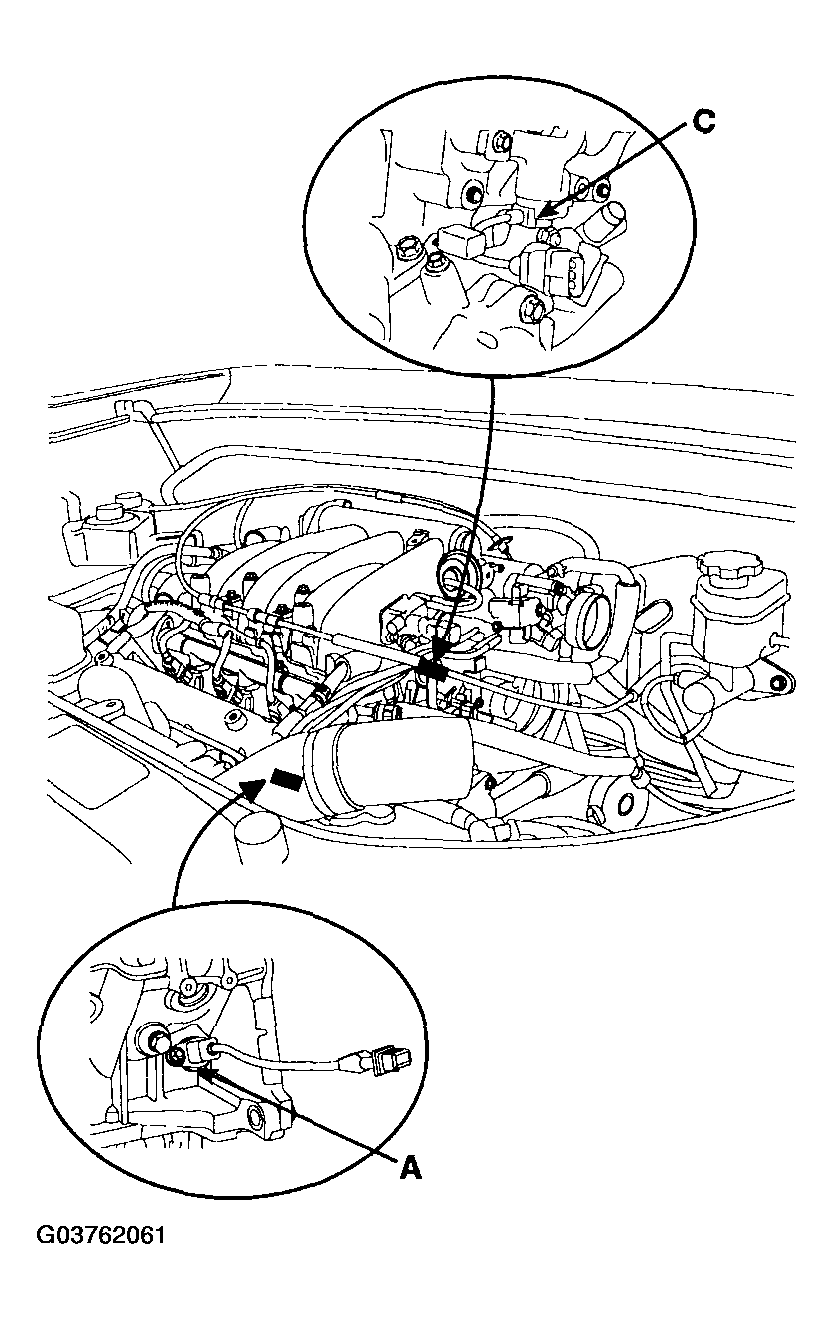 C

A

G03762061