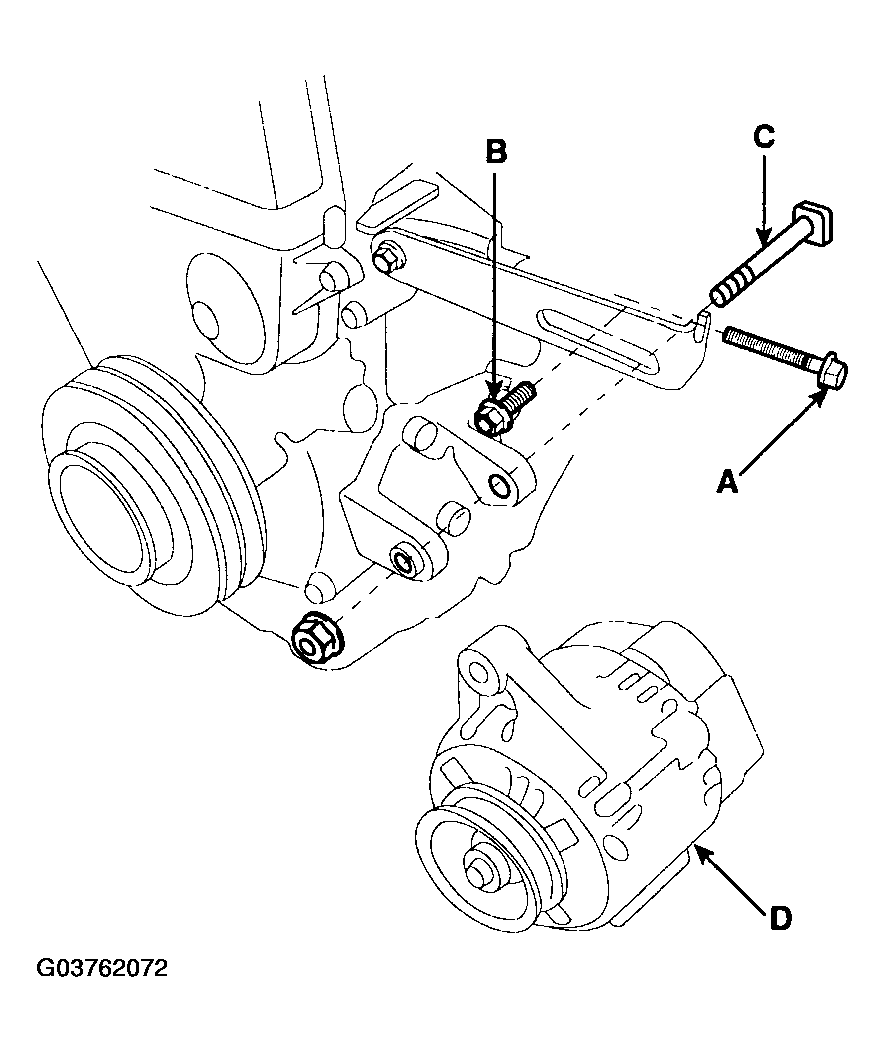 B
C
A
D
G03762072