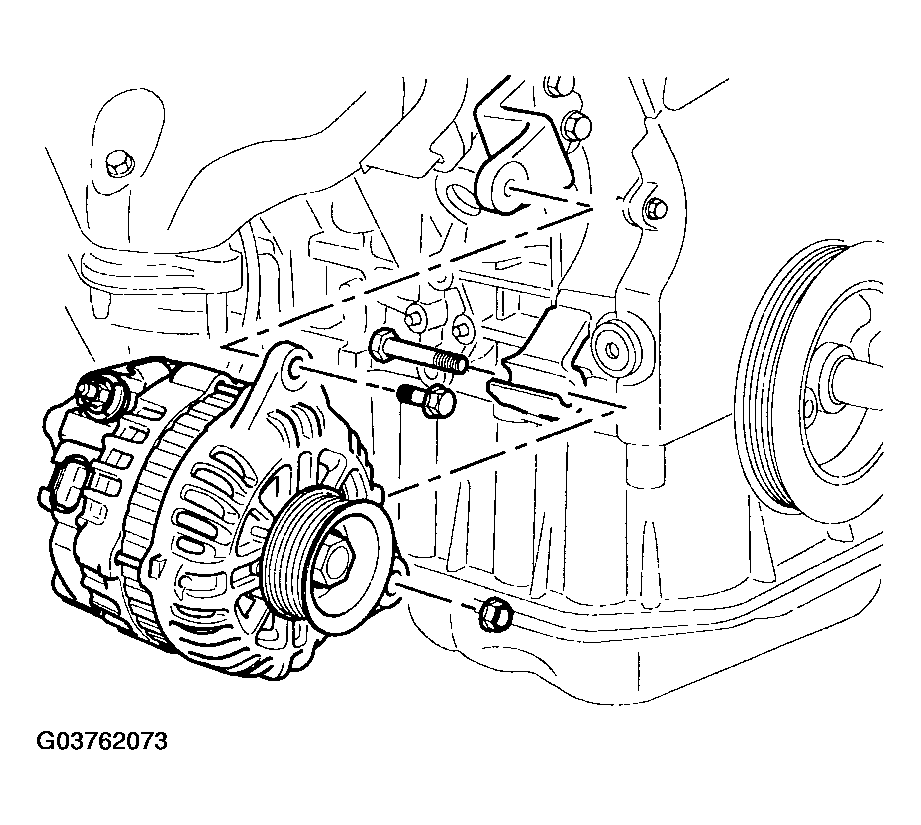 G03762073