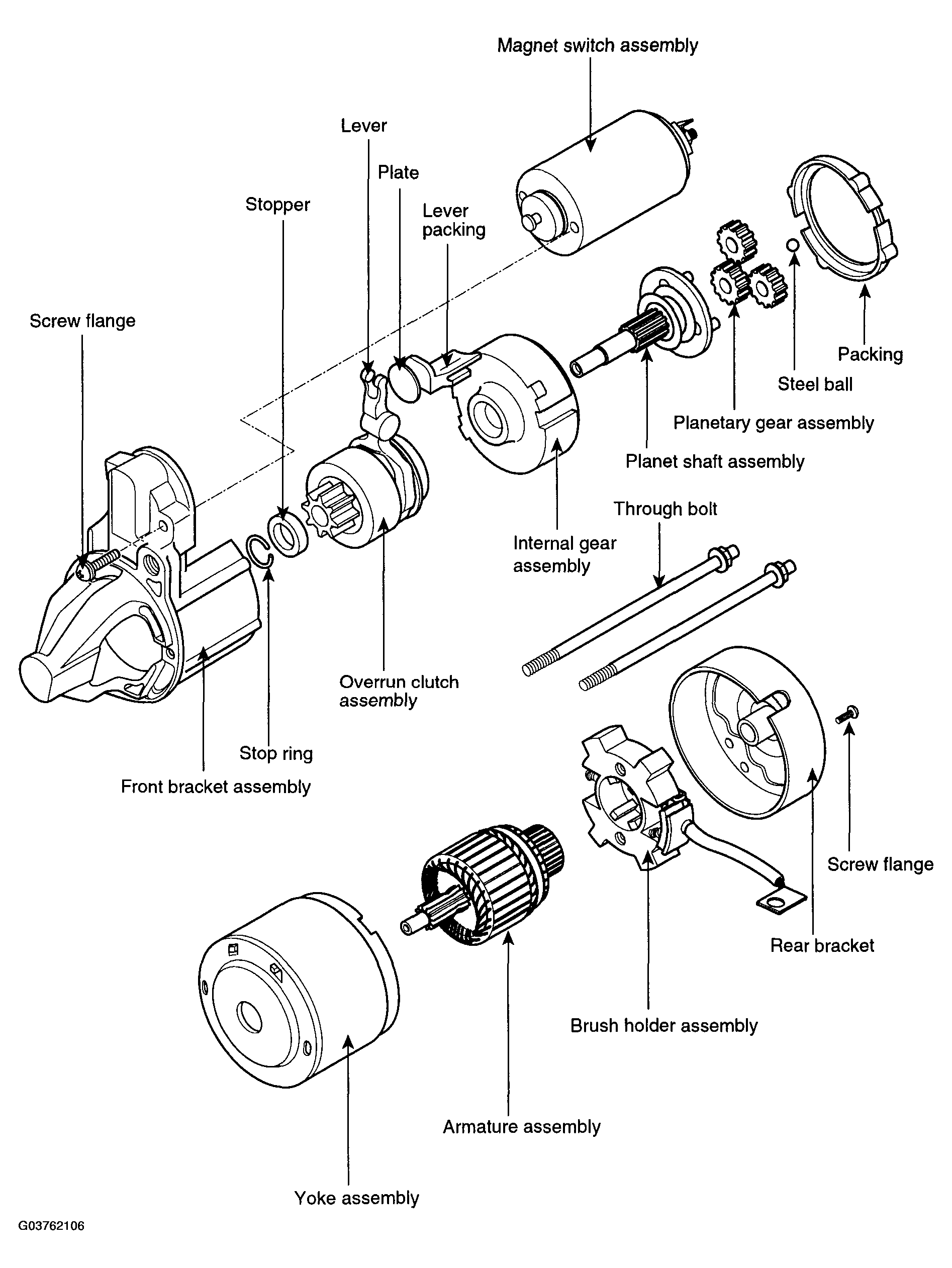 Magnet switch assembly

Lever

Plate

Stopper

Lever packing

Screw flange

Packing

Steel ball

Planetary gear assembly

Planet shaft assembly

Through bolt

Internal gear assembly

Overrun clutch assembly

Stop ring

Front bracket assembly

Screw flange

Rear bracket

Brush holder assembly

Armature assembly

Yoke assembly

G03762106