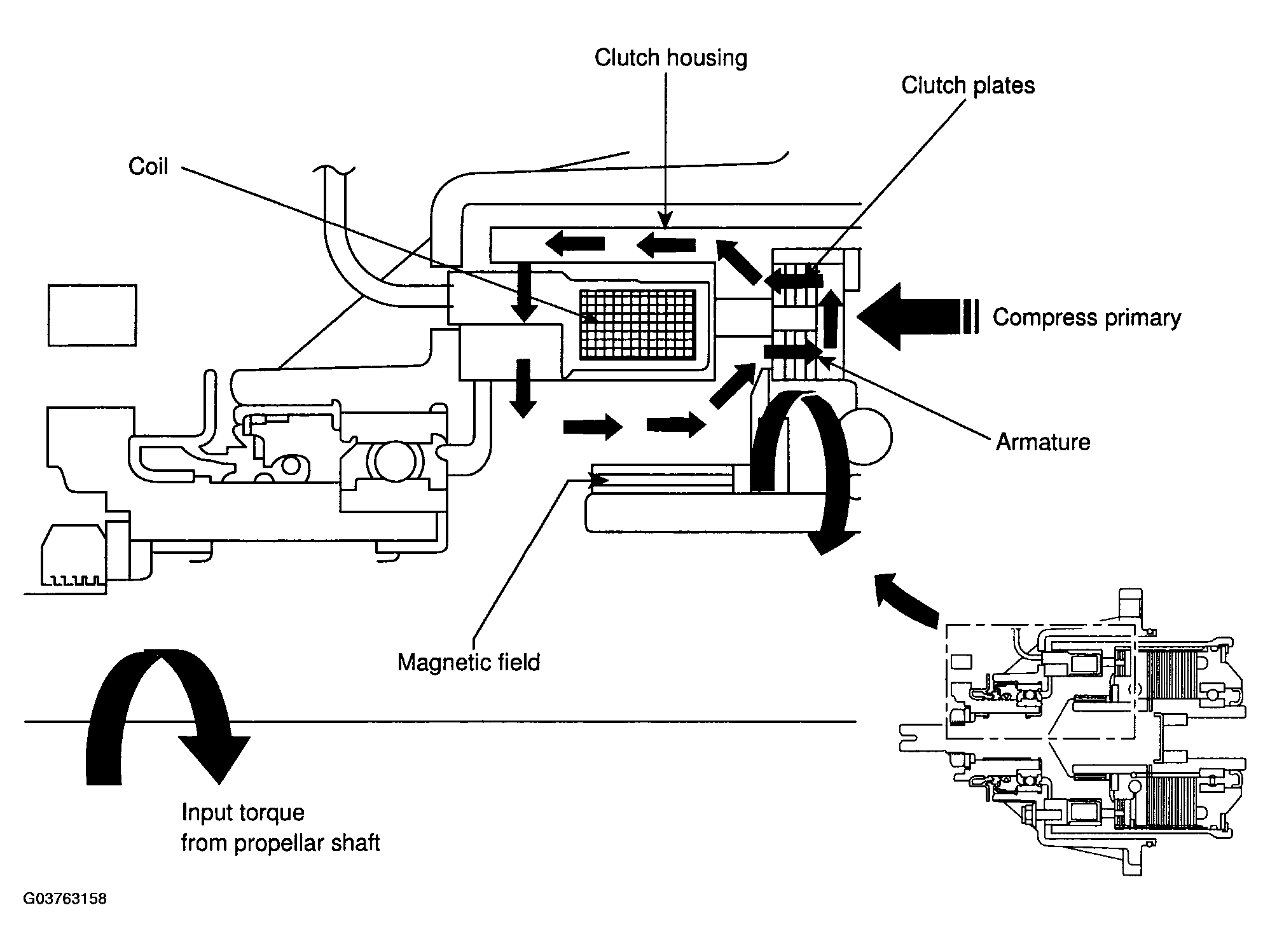 Clutch housing

Clutch plates

Coil

Compress primary

Armature

Magnetic field

Input torque
from propellar shaft

G03763158