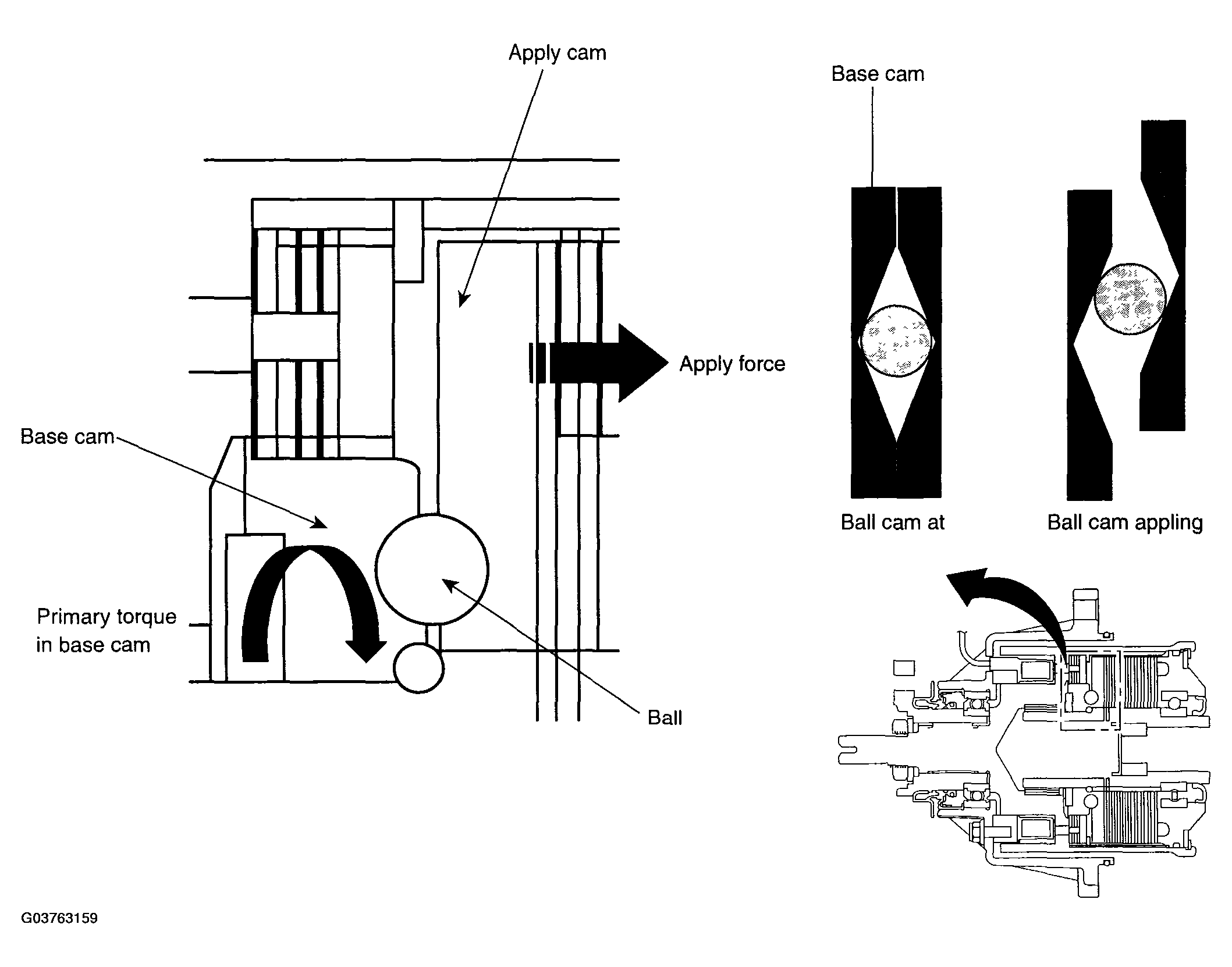 Apply cam

Base cam

Apply force

Base cam

Primary torque in base cam

Ball

Ball cam at

Ball cam appling

G03763159