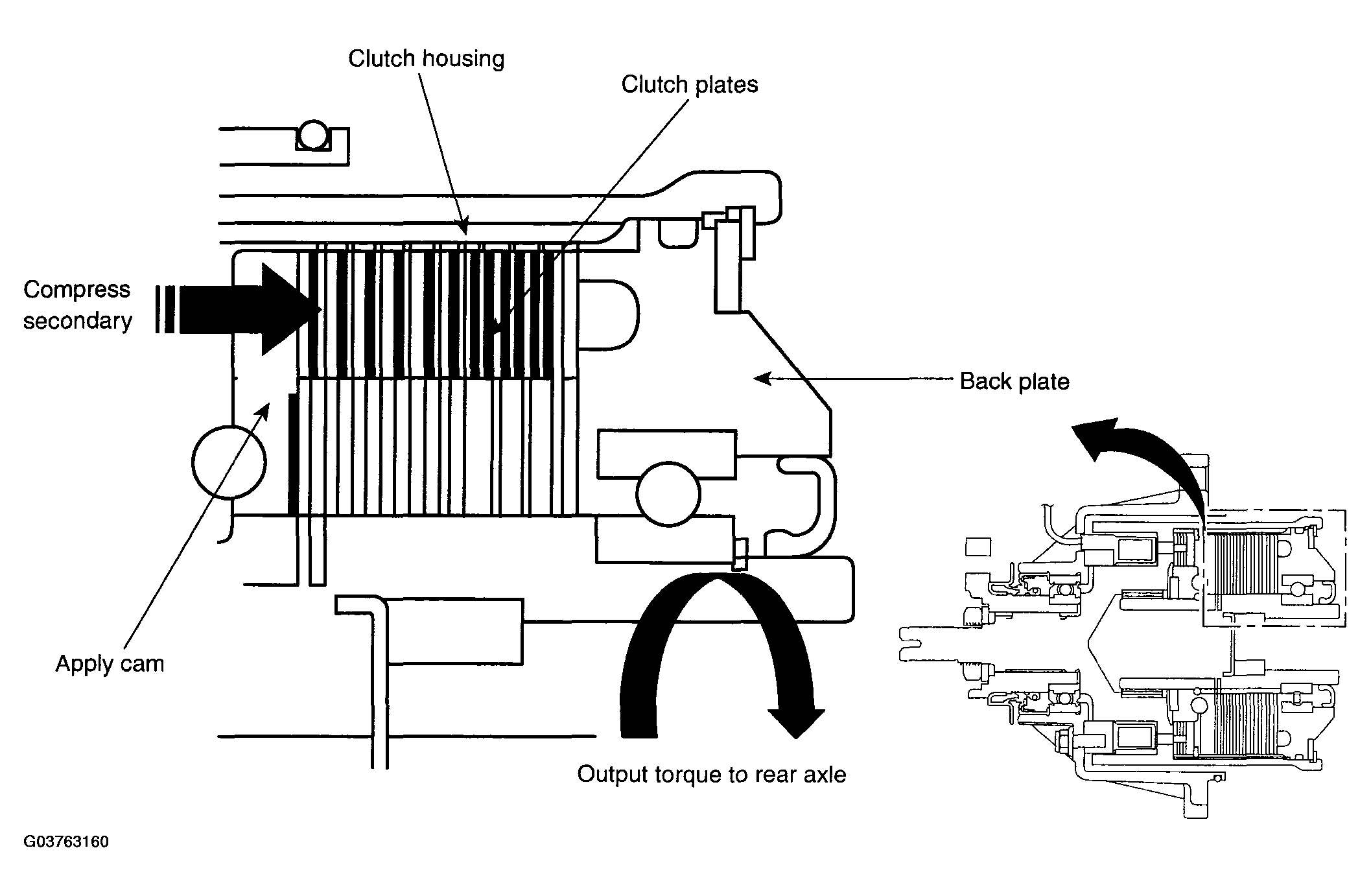 Clutch housing

Clutch plates

Compress secondary

Back plate

Apply cam

Output torque to rear axle

G03763160