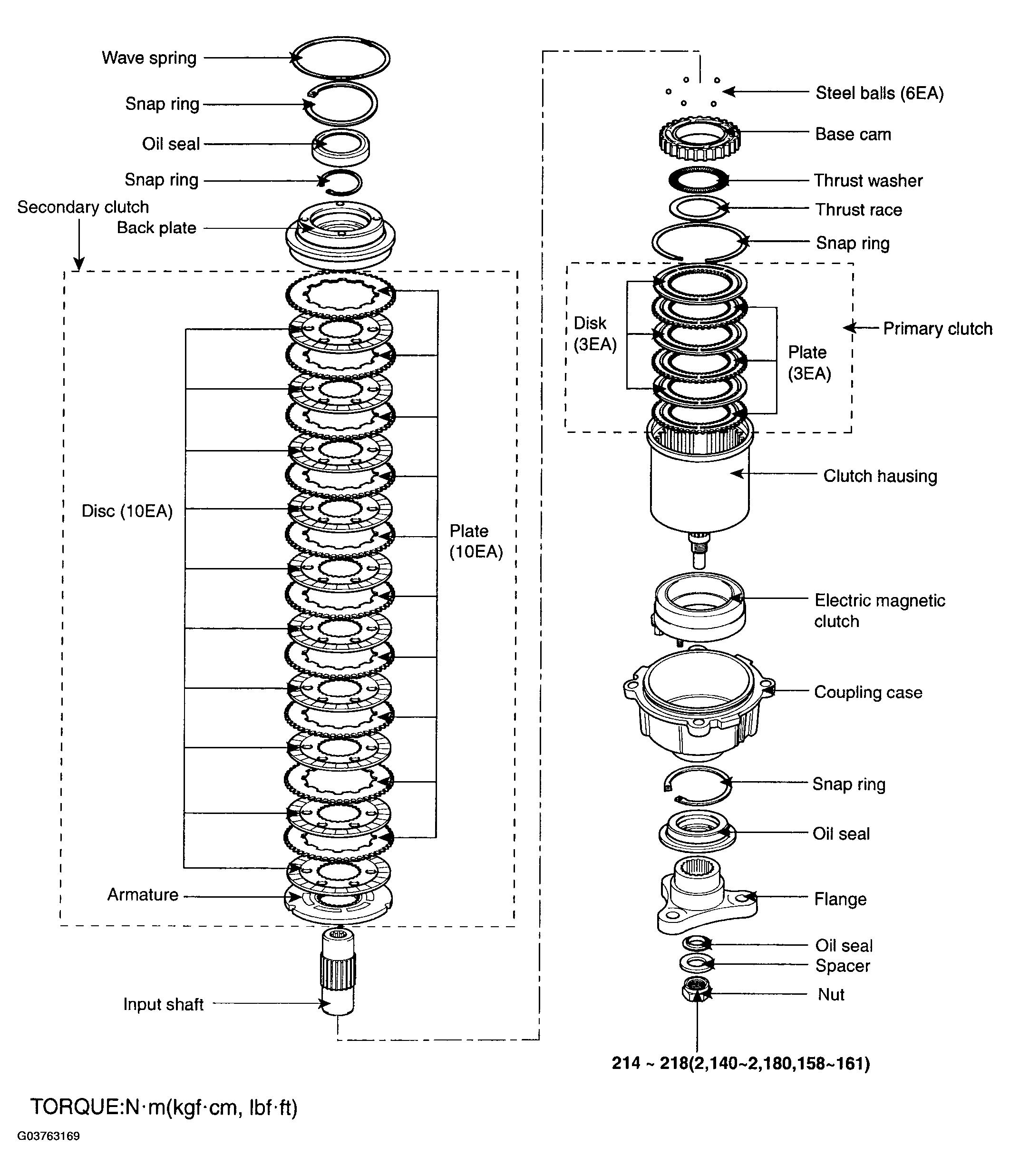 Wave spring
Snap ring
Oil seal
Snap ring
Secondary clutch
Back plate
Disc (10EA)
Plate (10EA)
Armature
Input shaft

Steel balls (6EA)
Base cam
Thrust washer
Thrust race
Snap ring
Disk (3EA)
Plate (3EA)
Primary clutch
Clutch hausing
Electric magnetic clutch
Coupling case
Snap ring
Oil seal
Flange
Oil seal
Spacer
Nut
214 ~ 218(2,140~2,180,158~161)

TORQUE:N·m(kgf·cm, lbf·ft)

G03763169