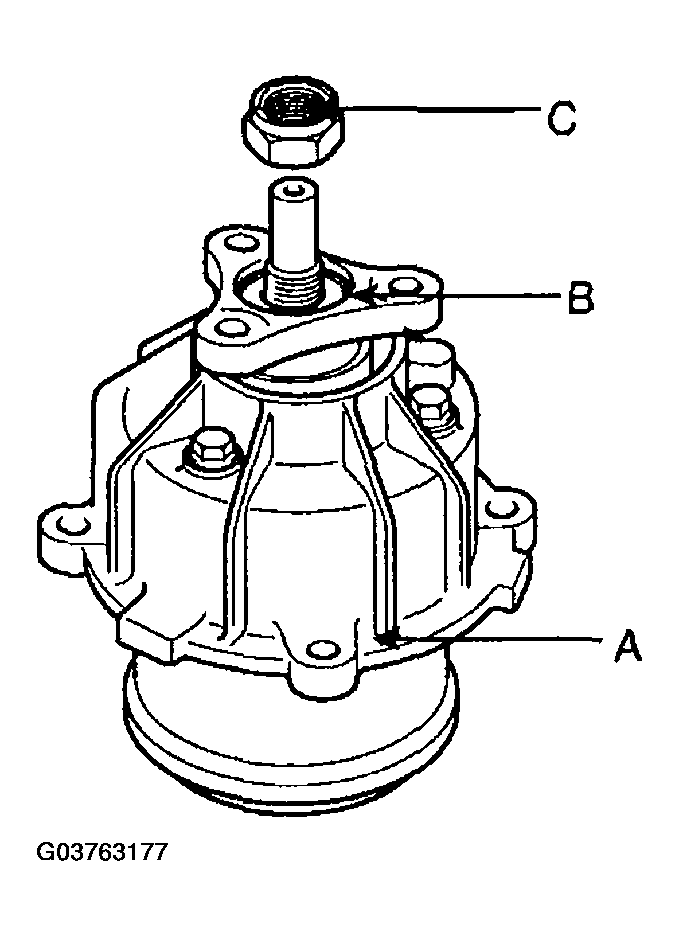 C

B

A

G03763177