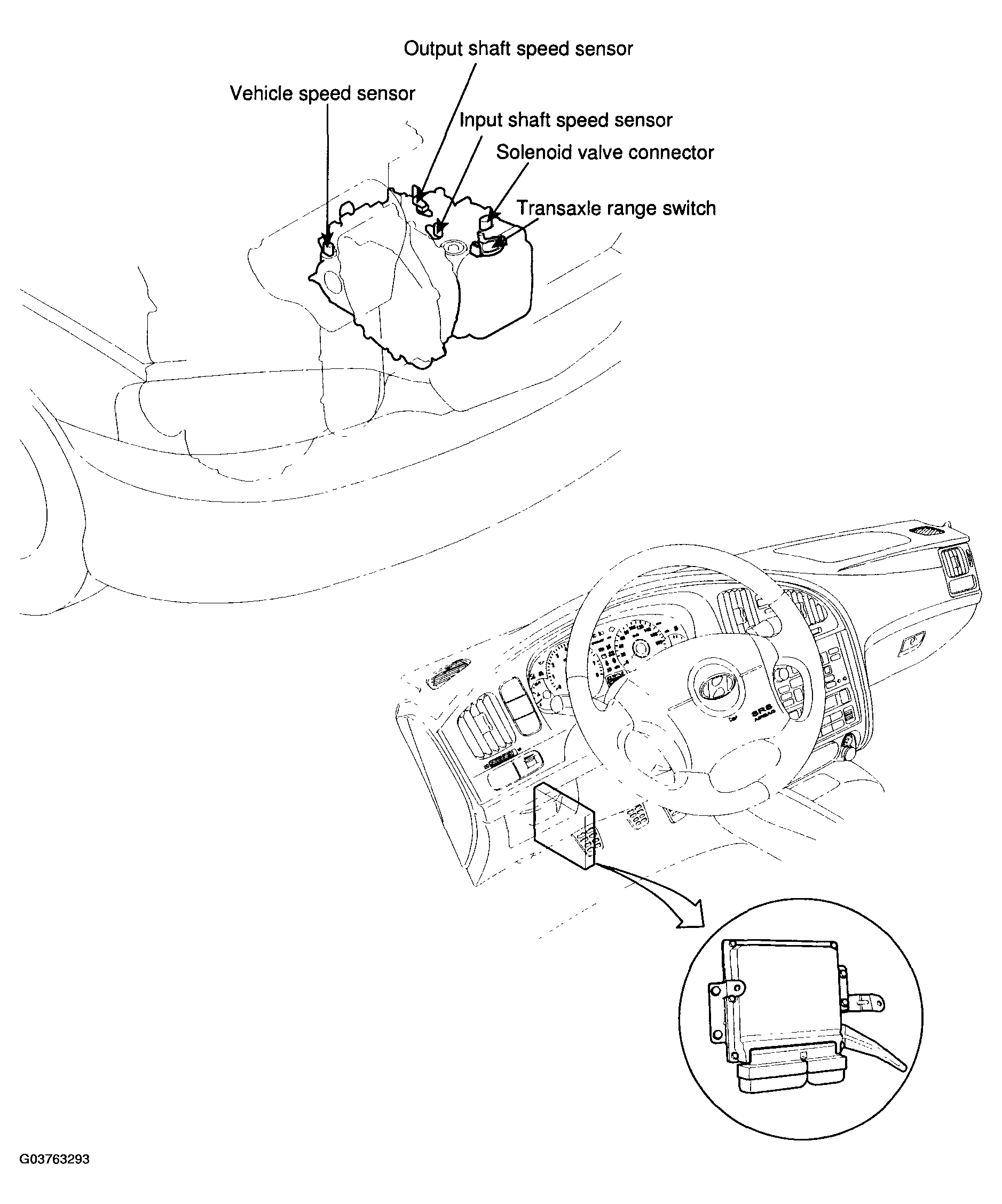 Output shaft speed sensor

Vehicle speed sensor

Input shaft speed sensor

Solenoid valve connector

Transaxle range switch

SRS AIRBAG

G03763293