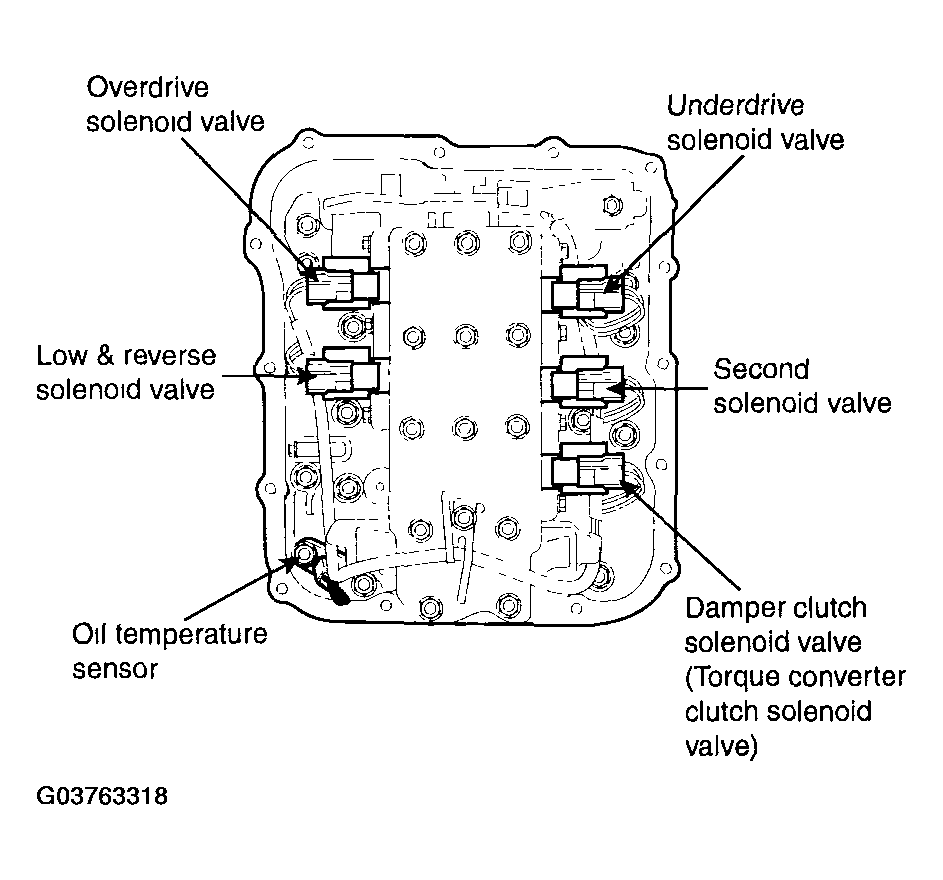 Overdrive solenoid valve

Underdrive solenoid valve

Low & reverse solenoid valve

Second solenoid valve

Oil temperature sensor

Damper clutch solenoid valve (Torque converter clutch solenoid valve)

G03763318