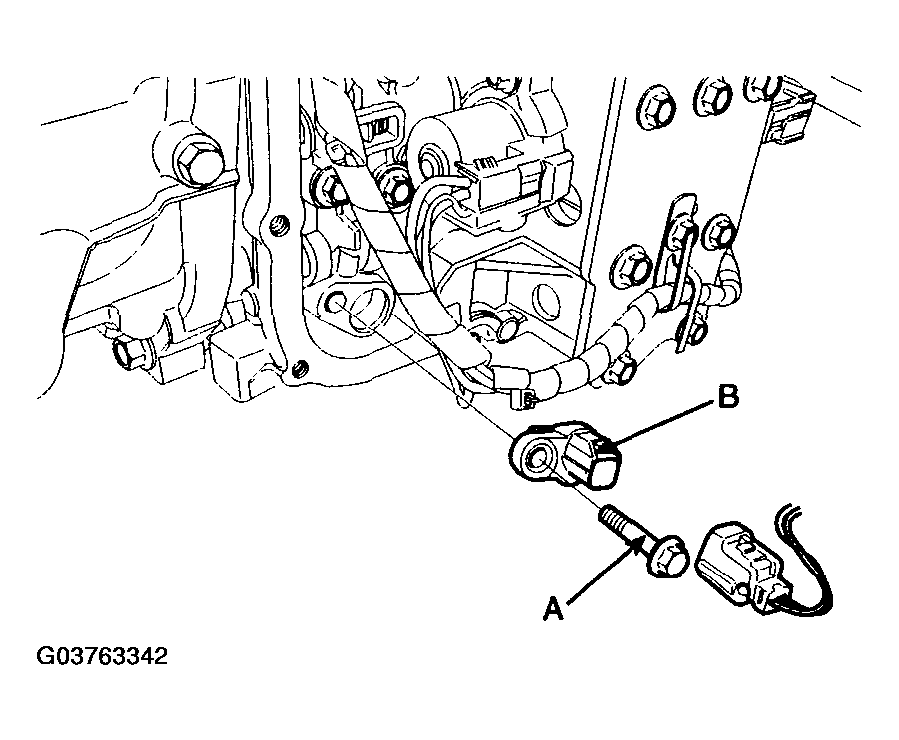 B

A

G03763342