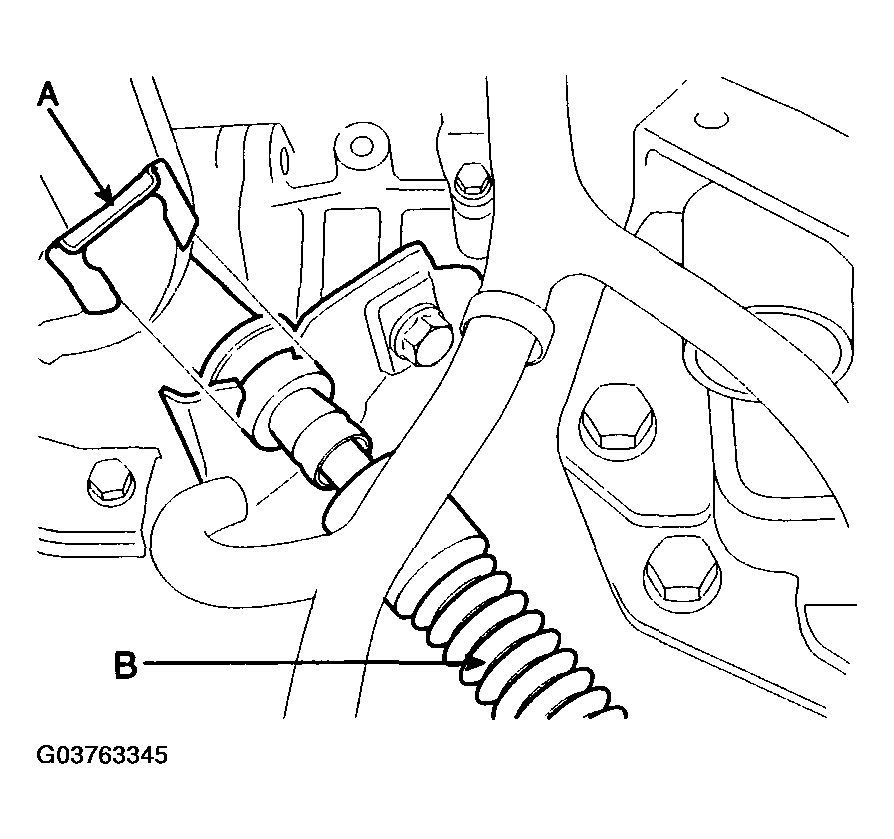 A

B

G03763345