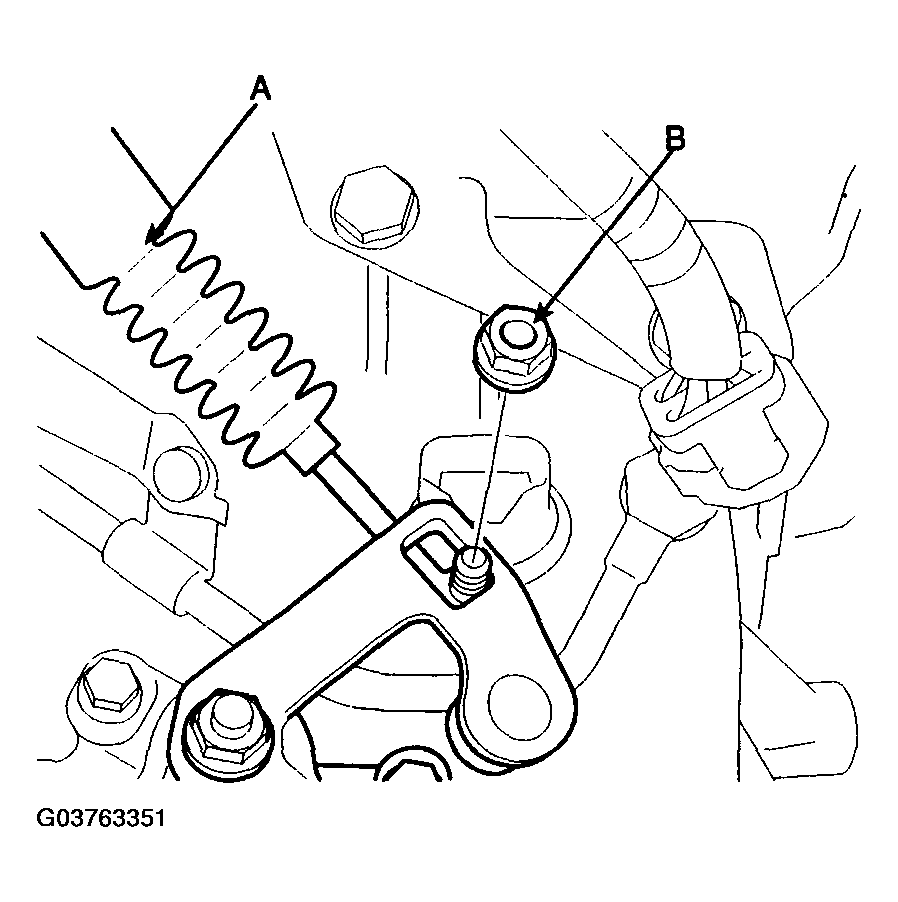 A
B
G03763351