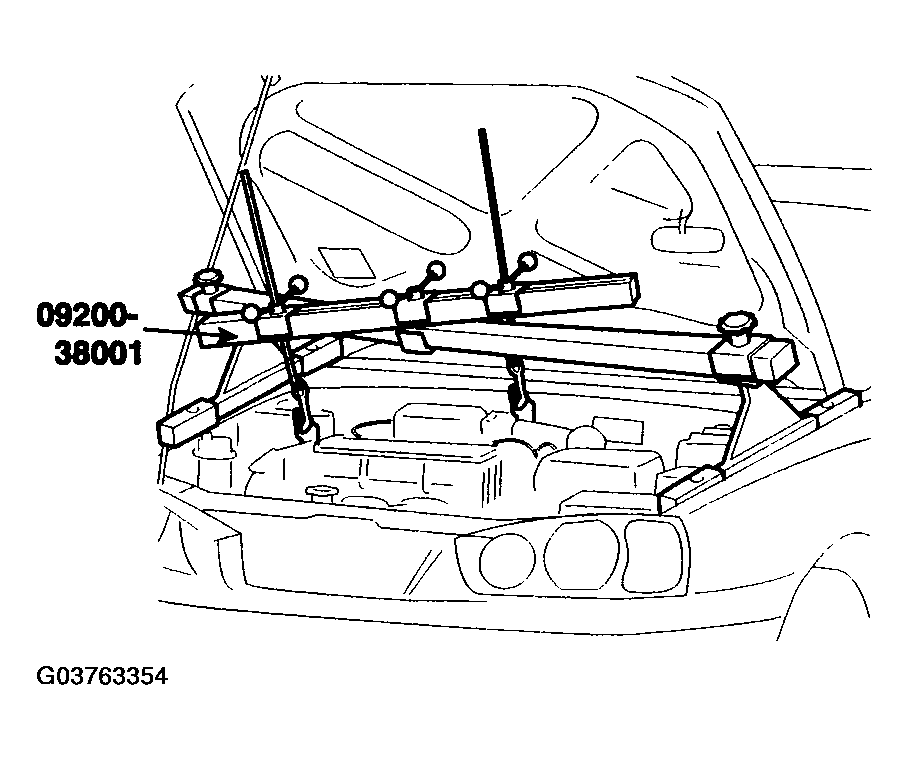 09200-38001

G03763354