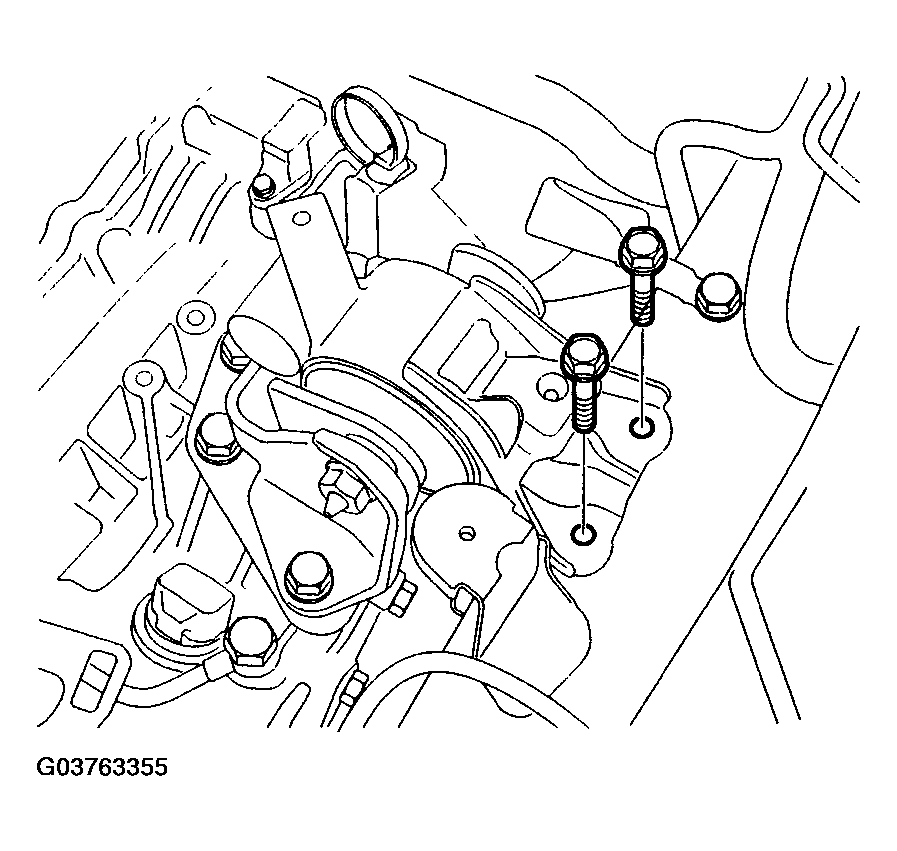 G03763355