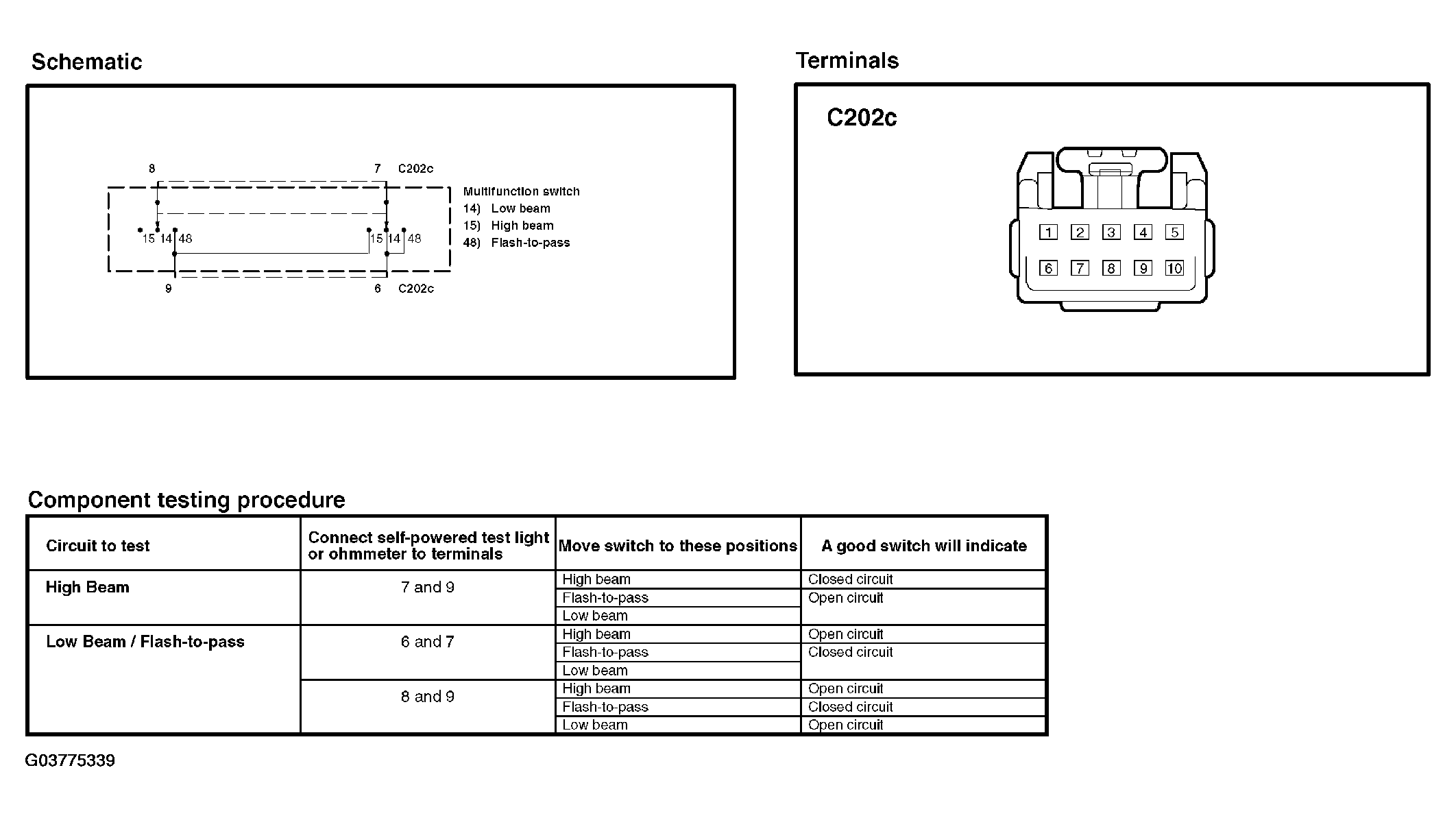 Schematic

8
7
C202c
15 14 48
15 14 48
9
6
C202c

Multifunction switch
14) Low beam
15) High beam
48) Flash-to-pass

Terminals

C202c

1 2 3 4 5
6 7 8 9 10

Component testing procedure

| Circuit to test | Connect self-powered test light or ohmmeter to terminals | Move switch to these positions | A good switch will indicate |
|---|---|---|---|
| High Beam | 7 and 9 | High beam | Closed circuit |
| | | Flash-to-pass | Open circuit |
| | | Low beam | |
| Low Beam / Flash-to-pass | 6 and 7 | High beam | Open circuit |
| | | Flash-to-pass | Closed circuit |
| | | Low beam | |
| | 8 and 9 | High beam | Open circuit |
| | | Flash-to-pass | Closed circuit |
| | | Low beam | Open circuit |

G03775339