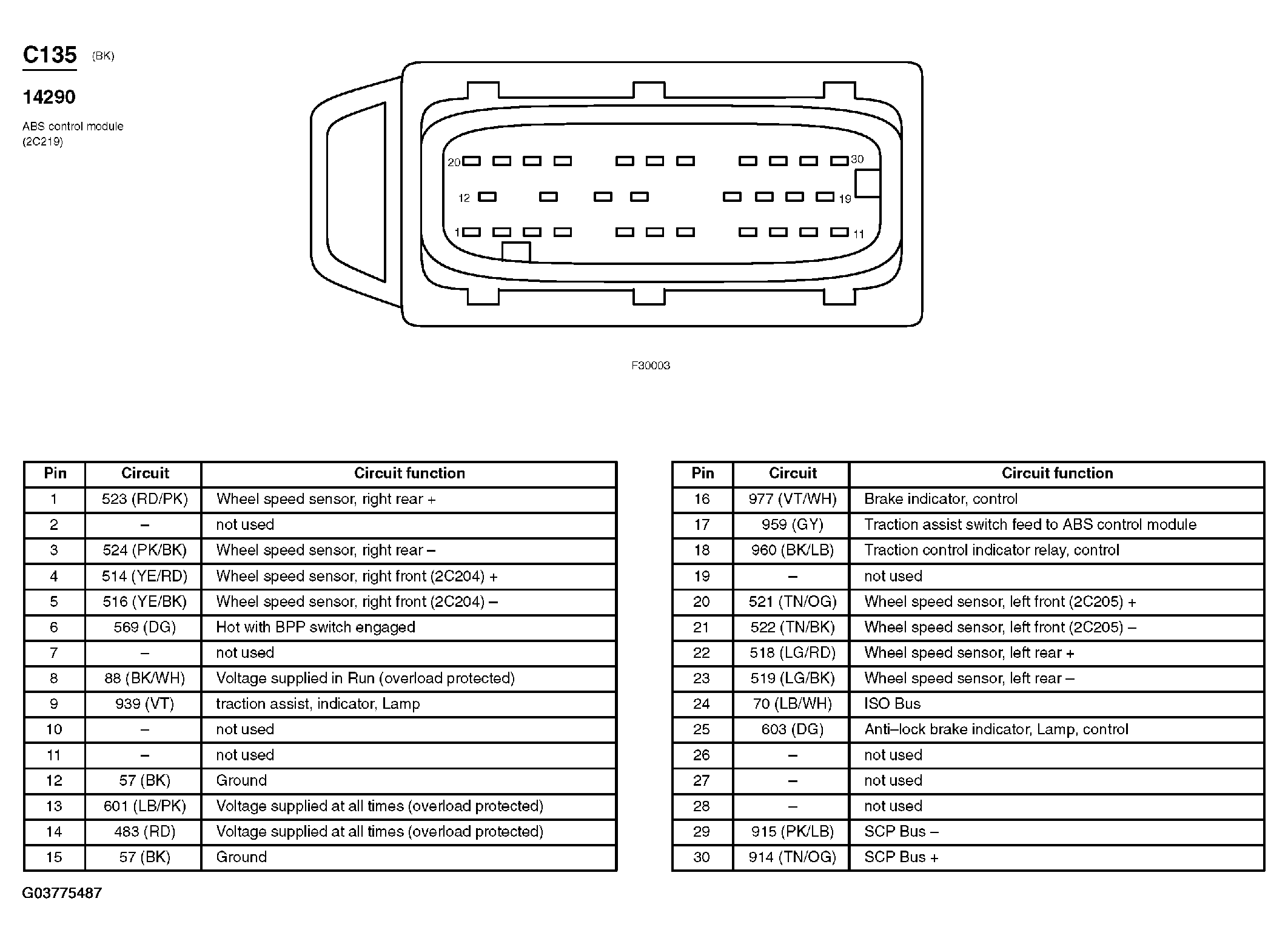 C135 (BK)

14290

ABS control module (2C219)

20 30

12 19

1 11

F30003

| Pin | Circuit | Circuit function |
|---|---|---|
| 1 | 523 (RD/PK) | Wheel speed sensor, right rear + |
| 2 | – | not used |
| 3 | 524 (PK/BK) | Wheel speed sensor, right rear – |
| 4 | 514 (YE/RD) | Wheel speed sensor, right front (2C204) + |
| 5 | 516 (YE/BK) | Wheel speed sensor, right front (2C204) – |
| 6 | 569 (DG) | Hot with BPP switch engaged |
| 7 | – | not used |
| 8 | 88 (BK/WH) | Voltage supplied in Run (overload protected) |
| 9 | 939 (VT) | traction assist, indicator, Lamp |
| 10 | – | not used |
| 11 | – | not used |
| 12 | 57 (BK) | Ground |
| 13 | 601 (LB/PK) | Voltage supplied at all times (overload protected) |
| 14 | 483 (RD) | Voltage supplied at all times (overload protected) |
| 15 | 57 (BK) | Ground |

| Pin | Circuit | Circuit function |
|---|---|---|
| 16 | 977 (VT/WH) | Brake indicator, control |
| 17 | 959 (GY) | Traction assist switch feed to ABS control module |
| 18 | 960 (BK/LB) | Traction control indicator relay, control |
| 19 | – | not used |
| 20 | 521 (TN/OG) | Wheel speed sensor, left front (2C205) + |
| 21 | 522 (TN/BK) | Wheel speed sensor, left front (2C205) – |
| 22 | 518 (LG/RD) | Wheel speed sensor, left rear + |
| 23 | 519 (LG/BK) | Wheel speed sensor, left rear – |
| 24 | 70 (LB/WH) | ISO Bus |
| 25 | 603 (DG) | Anti–lock brake indicator, Lamp, control |
| 26 | – | not used |
| 27 | – | not used |
| 28 | – | not used |
| 29 | 915 (PK/LB) | SCP Bus – |
| 30 | 914 (TN/OG) | SCP Bus + |

G03775487