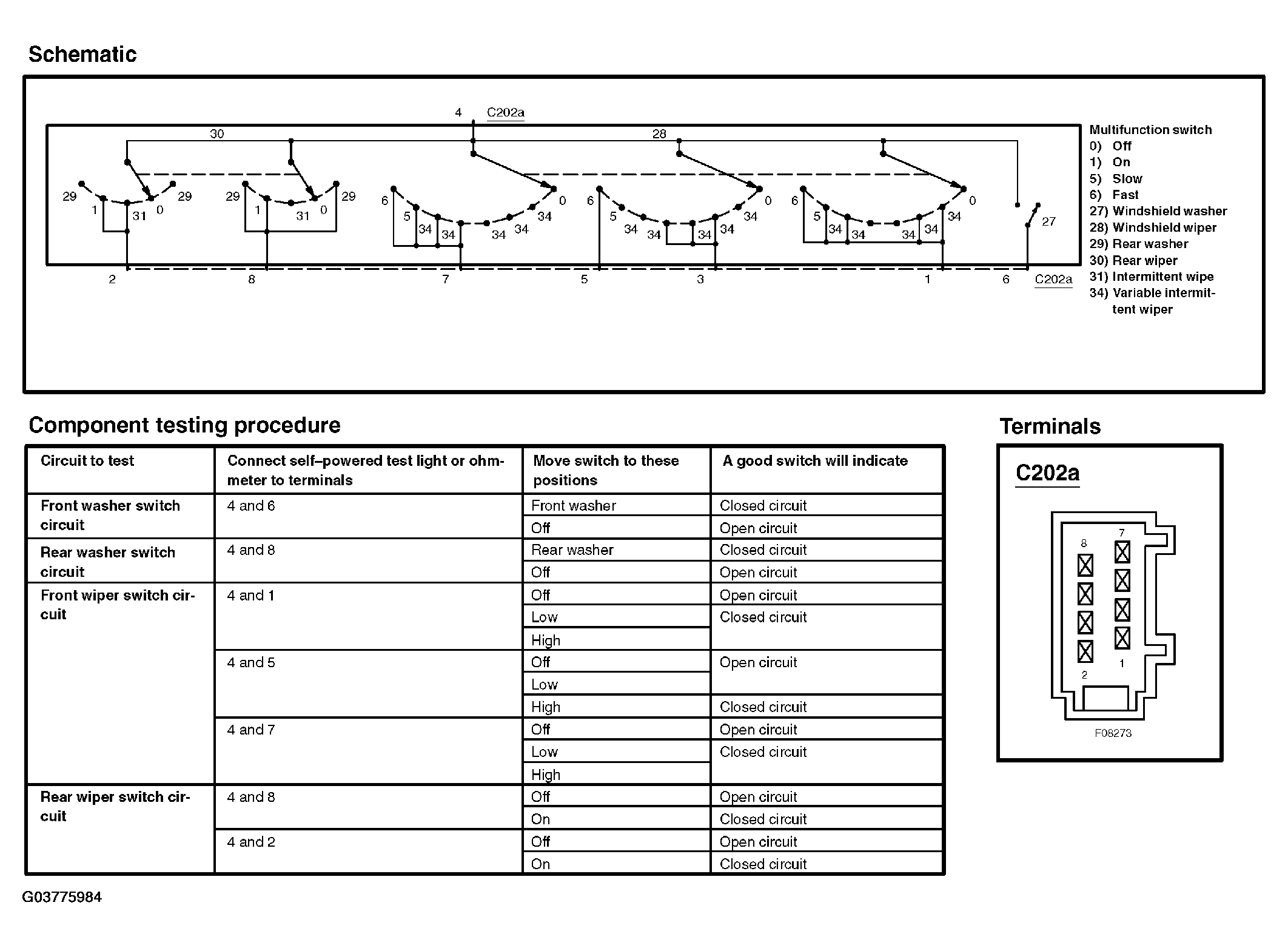 Schematic

4 C202a

30 28

29 1 31 0 29 29 1 31 0 29 6 5 34 34 34 34 34 0 6 5 34 34 34 34 34 0 6 5 34 34 34 34 34 0 27

2 8 7 5 3 1 6 C202a

Multifunction switch
0) Off
1) On
5) Slow
6) Fast
27) Windshield washer
28) Windshield wiper
29) Rear washer
30) Rear wiper
31) Intermittent wipe
34) Variable intermittent wiper

Component testing procedure

| Circuit to test | Connect self–powered test light or ohmmeter to terminals | Move switch to these positions | A good switch will indicate |
|---|---|---|---|
| Front washer switch circuit | 4 and 6 | Front washer | Closed circuit |
| | | Off | Open circuit |
| Rear washer switch circuit | 4 and 8 | Rear washer | Closed circuit |
| | | Off | Open circuit |
| Front wiper switch circuit | 4 and 1 | Off | Open circuit |
| | | Low | Closed circuit |
| | | High | |
| | 4 and 5 | Off | Open circuit |
| | | Low | |
| | | High | Closed circuit |
| | 4 and 7 | Off | Open circuit |
| | | Low | Closed circuit |
| | | High | |
| Rear wiper switch circuit | 4 and 8 | Off | Open circuit |
| | | On | Closed circuit |
| | 4 and 2 | Off | Open circuit |
| | | On | Closed circuit |

Terminals

C202a

8 7 2 1

F08273

G03775984