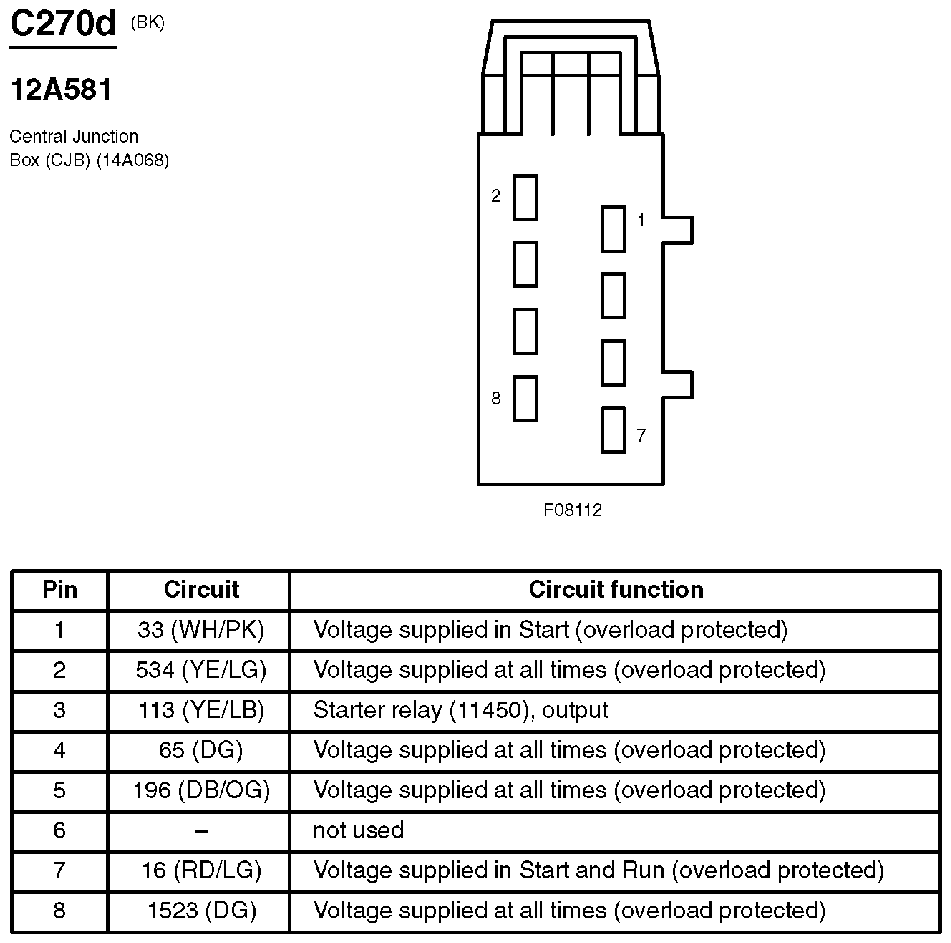 C270d (BK)

12A581

Central Junction Box (CJB) (14A068)

2
1
8
7

F08112

| Pin | Circuit | Circuit function |
|---|---|---|
| 1 | 33 (WH/PK) | Voltage supplied in Start (overload protected) |
| 2 | 534 (YE/LG) | Voltage supplied at all times (overload protected) |
| 3 | 113 (YE/LB) | Starter relay (11450), output |
| 4 | 65 (DG) | Voltage supplied at all times (overload protected) |
| 5 | 196 (DB/OG) | Voltage supplied at all times (overload protected) |
| 6 | – | not used |
| 7 | 16 (RD/LG) | Voltage supplied in Start and Run (overload protected) |
| 8 | 1523 (DG) | Voltage supplied at all times (overload protected) |