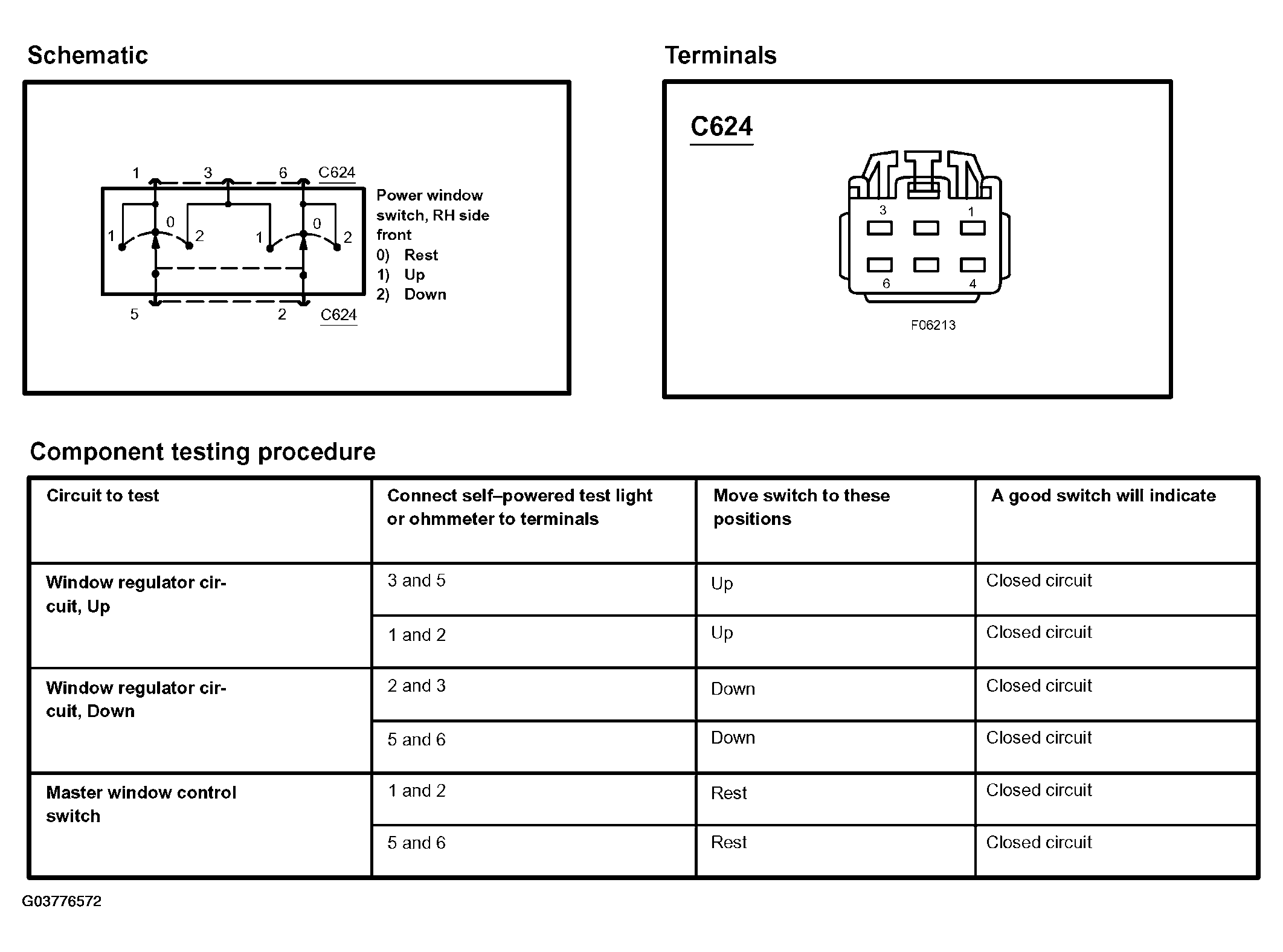 Schematic

1 3 6 C624

1 0 2 1 0 2

5 2 C624

Power window switch, RH side front
0) Rest
1) Up
2) Down

Terminals

C624

3 1
6 4

F06213

Component testing procedure

| Circuit to test | Connect self–powered test light or ohmmeter to terminals | Move switch to these positions | A good switch will indicate |
|---|---|---|---|
| Window regulator circuit, Up | 3 and 5 | Up | Closed circuit |
| | 1 and 2 | Up | Closed circuit |
| Window regulator circuit, Down | 2 and 3 | Down | Closed circuit |
| | 5 and 6 | Down | Closed circuit |
| Master window control switch | 1 and 2 | Rest | Closed circuit |
| | 5 and 6 | Rest | Closed circuit |

G03776572