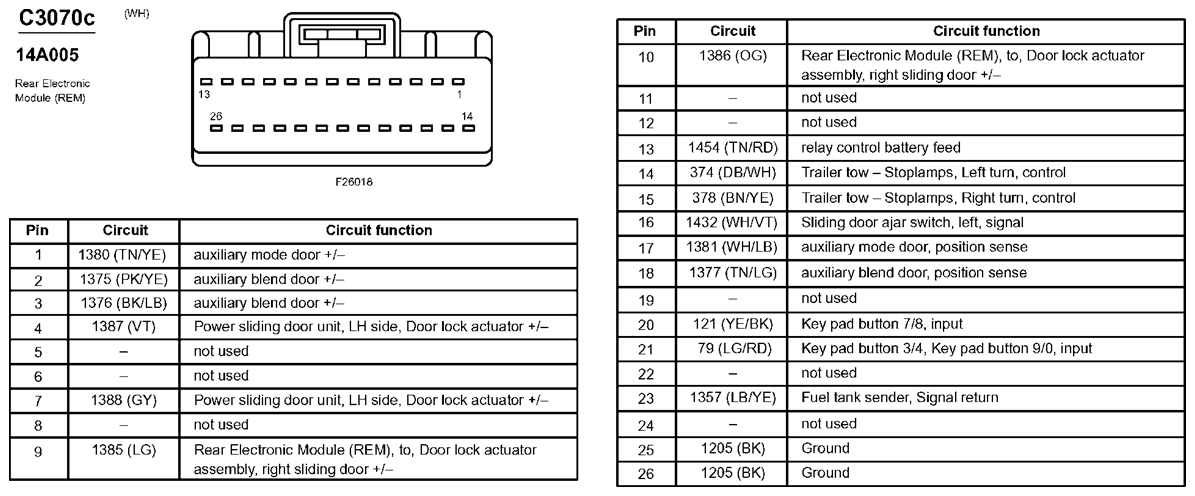 C3070c (WH)

14A005

Rear Electronic Module (REM)

13 1

26 14

F26018

| Pin | Circuit | Circuit function |
|---|---|---|
| 1 | 1380 (TN/YE) | auxiliary mode door +/– |
| 2 | 1375 (PK/YE) | auxiliary blend door +/– |
| 3 | 1376 (BK/LB) | auxiliary blend door +/– |
| 4 | 1387 (VT) | Power sliding door unit, LH side, Door lock actuator +/– |
| 5 | – | not used |
| 6 | – | not used |
| 7 | 1388 (GY) | Power sliding door unit, LH side, Door lock actuator +/– |
| 8 | – | not used |
| 9 | 1385 (LG) | Rear Electronic Module (REM), to, Door lock actuator assembly, right sliding door +/– |

| Pin | Circuit | Circuit function |
|---|---|---|
| 10 | 1386 (OG) | Rear Electronic Module (REM), to, Door lock actuator assembly, right sliding door +/– |
| 11 | – | not used |
| 12 | – | not used |
| 13 | 1454 (TN/RD) | relay control battery feed |
| 14 | 374 (DB/WH) | Trailer tow – Stoplamps, Left turn, control |
| 15 | 378 (BN/YE) | Trailer tow – Stoplamps, Right turn, control |
| 16 | 1432 (WH/VT) | Sliding door ajar switch, left, signal |
| 17 | 1381 (WH/LB) | auxiliary mode door, position sense |
| 18 | 1377 (TN/LG) | auxiliary blend door, position sense |
| 19 | – | not used |
| 20 | 121 (YE/BK) | Key pad button 7/8, input |
| 21 | 79 (LG/RD) | Key pad button 3/4, Key pad button 9/0, input |
| 22 | – | not used |
| 23 | 1357 (LB/YE) | Fuel tank sender, Signal return |
| 24 | – | not used |
| 25 | 1205 (BK) | Ground |
| 26 | 1205 (BK) | Ground |