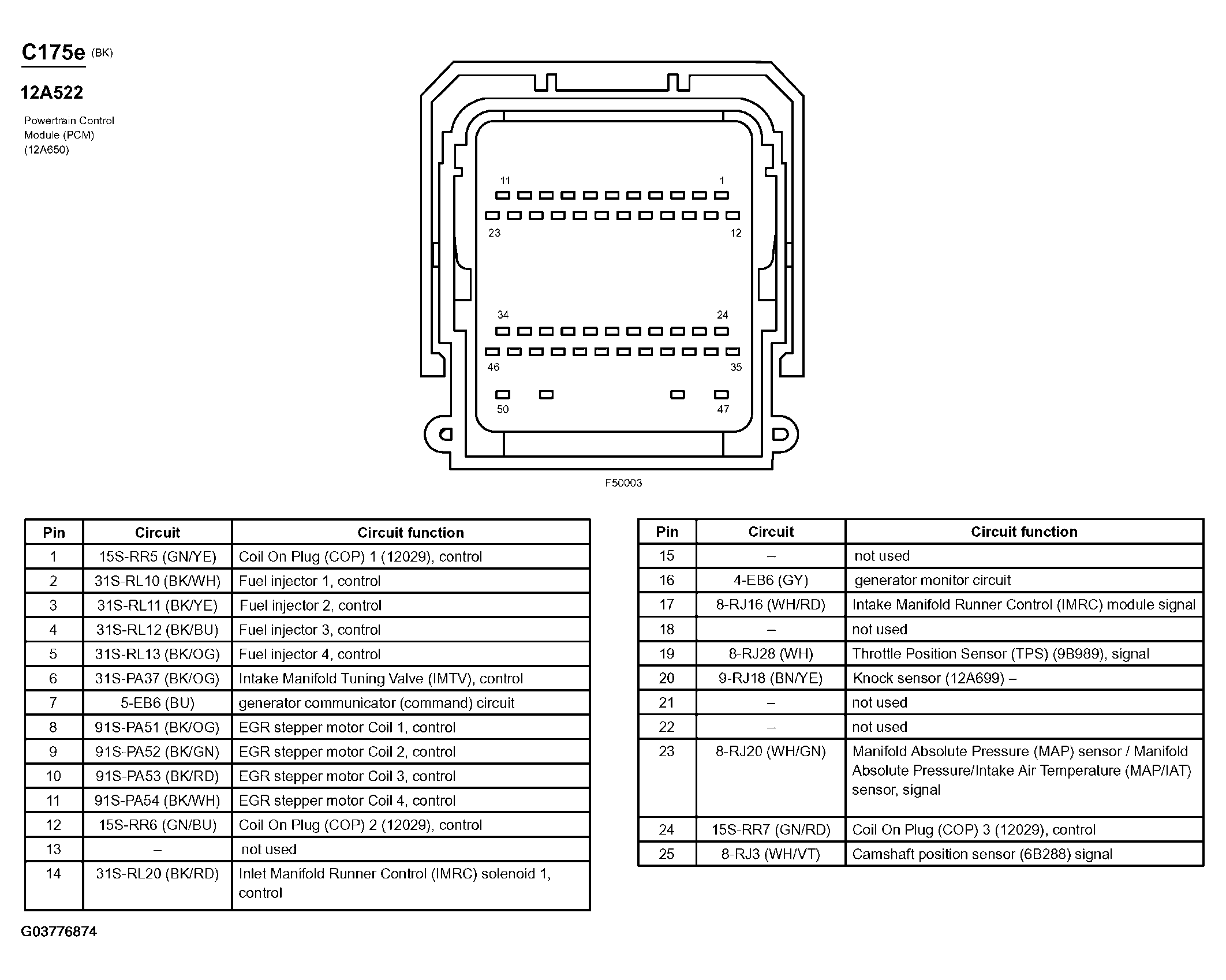 C175e (BK)

12A522

Powertrain Control Module (PCM) (12A650)

11
1
23
12
34
24
46
35
50
47

F50003

| Pin | Circuit | Circuit function |
|---|---|---|
| 1 | 15S-RR5 (GN/YE) | Coil On Plug (COP) 1 (12029), control |
| 2 | 31S-RL10 (BK/WH) | Fuel injector 1, control |
| 3 | 31S-RL11 (BK/YE) | Fuel injector 2, control |
| 4 | 31S-RL12 (BK/BU) | Fuel injector 3, control |
| 5 | 31S-RL13 (BK/OG) | Fuel injector 4, control |
| 6 | 31S-PA37 (BK/OG) | Intake Manifold Tuning Valve (IMTV), control |
| 7 | 5-EB6 (BU) | generator communicator (command) circuit |
| 8 | 91S-PA51 (BK/OG) | EGR stepper motor Coil 1, control |
| 9 | 91S-PA52 (BK/GN) | EGR stepper motor Coil 2, control |
| 10 | 91S-PA53 (BK/RD) | EGR stepper motor Coil 3, control |
| 11 | 91S-PA54 (BK/WH) | EGR stepper motor Coil 4, control |
| 12 | 15S-RR6 (GN/BU) | Coil On Plug (COP) 2 (12029), control |
| 13 | – | not used |
| 14 | 31S-RL20 (BK/RD) | Inlet Manifold Runner Control (IMRC) solenoid 1, control |

| Pin | Circuit | Circuit function |
|---|---|---|
| 15 | – | not used |
| 16 | 4-EB6 (GY) | generator monitor circuit |
| 17 | 8-RJ16 (WH/RD) | Intake Manifold Runner Control (IMRC) module signal |
| 18 | – | not used |
| 19 | 8-RJ28 (WH) | Throttle Position Sensor (TPS) (9B989), signal |
| 20 | 9-RJ18 (BN/YE) | Knock sensor (12A699) – |
| 21 | – | not used |
| 22 | – | not used |
| 23 | 8-RJ20 (WH/GN) | Manifold Absolute Pressure (MAP) sensor / Manifold Absolute Pressure/Intake Air Temperature (MAP/IAT) sensor, signal |
| 24 | 15S-RR7 (GN/RD) | Coil On Plug (COP) 3 (12029), control |
| 25 | 8-RJ3 (WH/VT) | Camshaft position sensor (6B288) signal |

G03776874