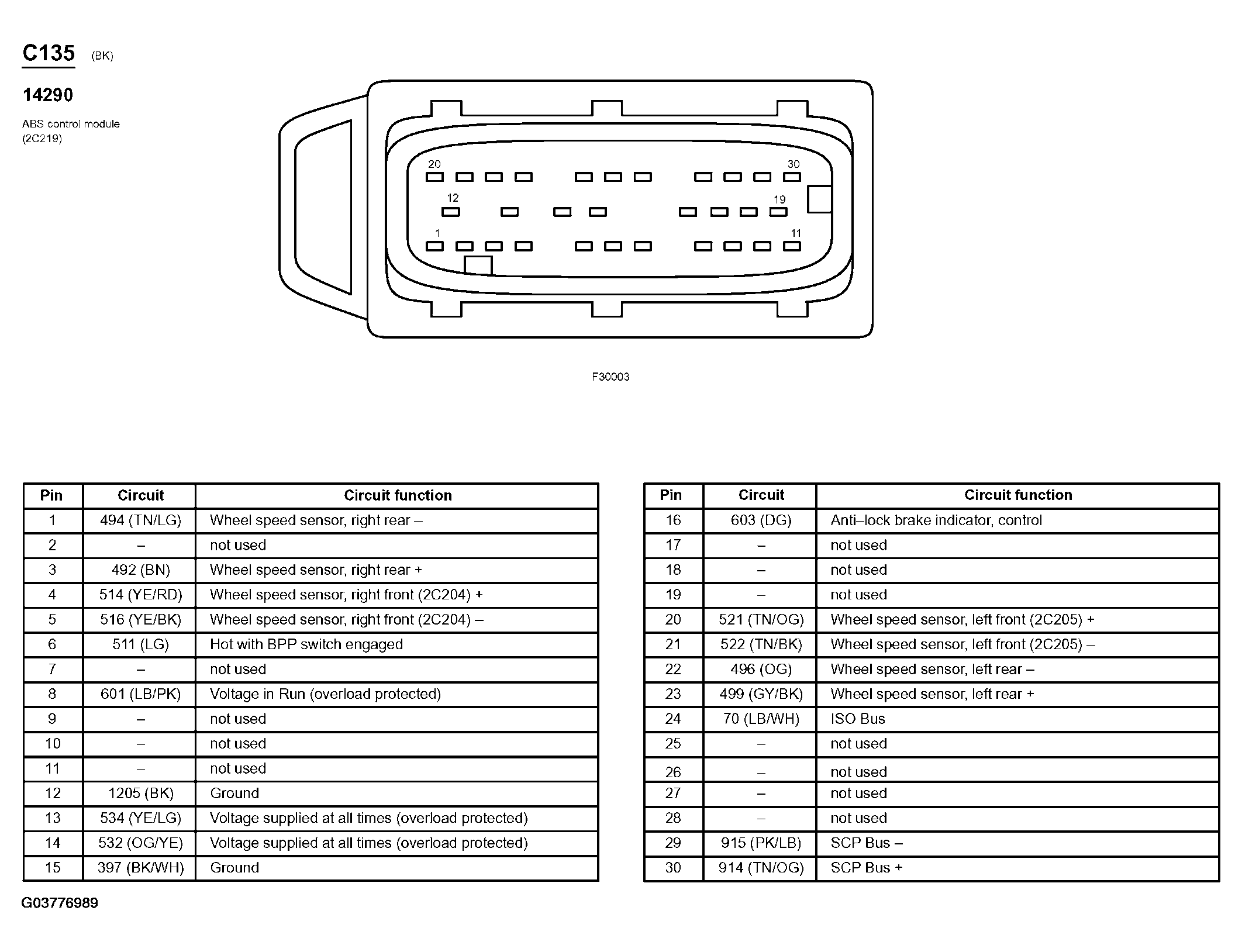 C135 (BK)

14290

ABS control module (2C219)

20
30
12
19
1
11

F30003

| Pin | Circuit | Circuit function |
|---|---|---|
| 1 | 494 (TN/LG) | Wheel speed sensor, right rear – |
| 2 | – | not used |
| 3 | 492 (BN) | Wheel speed sensor, right rear + |
| 4 | 514 (YE/RD) | Wheel speed sensor, right front (2C204) + |
| 5 | 516 (YE/BK) | Wheel speed sensor, right front (2C204) – |
| 6 | 511 (LG) | Hot with BPP switch engaged |
| 7 | – | not used |
| 8 | 601 (LB/PK) | Voltage in Run (overload protected) |
| 9 | – | not used |
| 10 | – | not used |
| 11 | – | not used |
| 12 | 1205 (BK) | Ground |
| 13 | 534 (YE/LG) | Voltage supplied at all times (overload protected) |
| 14 | 532 (OG/YE) | Voltage supplied at all times (overload protected) |
| 15 | 397 (BK/WH) | Ground |

| Pin | Circuit | Circuit function |
|---|---|---|
| 16 | 603 (DG) | Anti–lock brake indicator, control |
| 17 | – | not used |
| 18 | – | not used |
| 19 | – | not used |
| 20 | 521 (TN/OG) | Wheel speed sensor, left front (2C205) + |
| 21 | 522 (TN/BK) | Wheel speed sensor, left front (2C205) – |
| 22 | 496 (OG) | Wheel speed sensor, left rear – |
| 23 | 499 (GY/BK) | Wheel speed sensor, left rear + |
| 24 | 70 (LB/WH) | ISO Bus |
| 25 | – | not used |
| 26 | – | not used |
| 27 | – | not used |
| 28 | – | not used |
| 29 | 915 (PK/LB) | SCP Bus – |
| 30 | 914 (TN/OG) | SCP Bus + |

G03776989