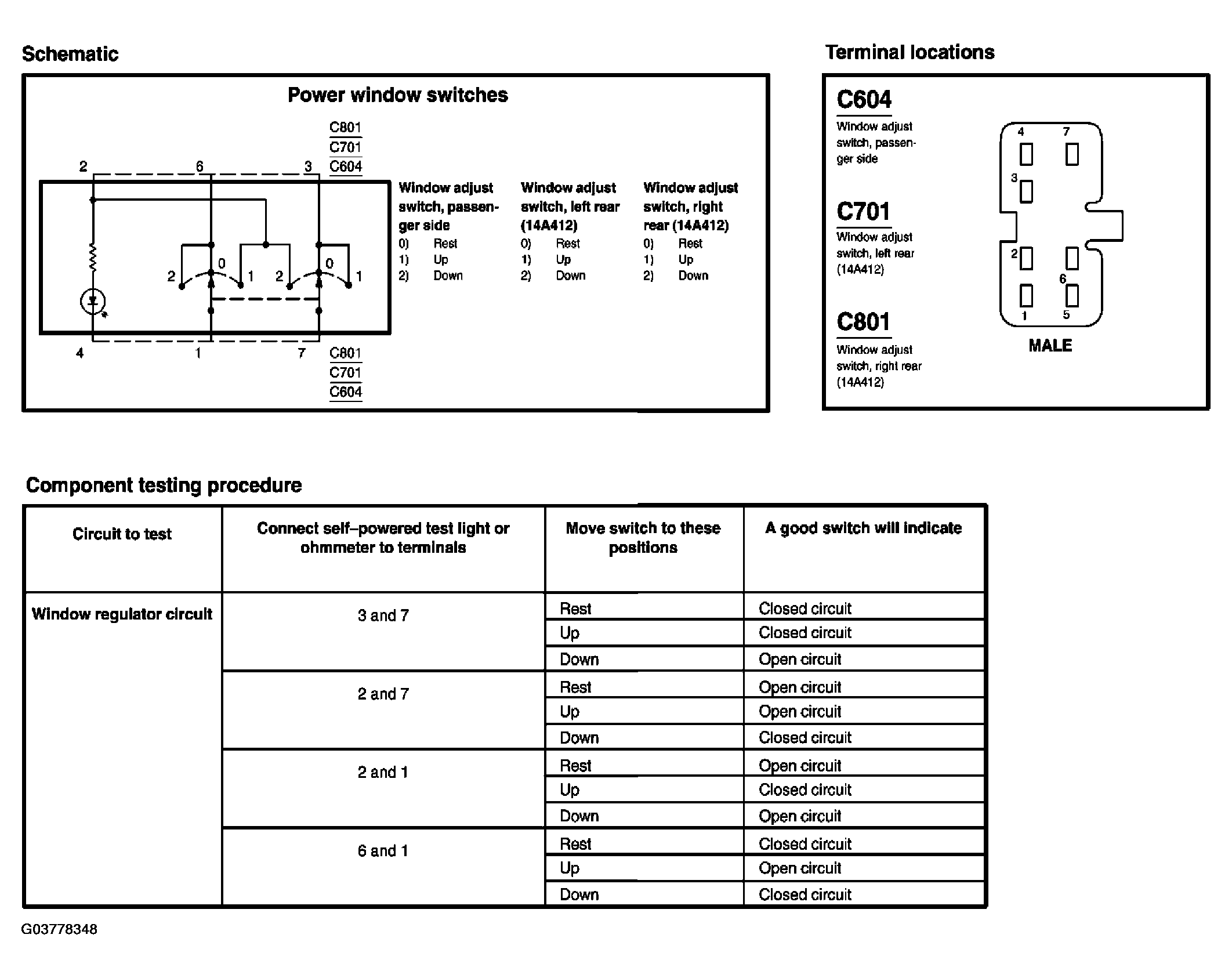 Schematic

Power window switches

C801
C701
C604

2 6 3

2 0 1 2 0 1

4 1 7

C801
C701
C604

Window adjust switch, passenger side
0) Rest
1) Up
2) Down

Window adjust switch, left rear (14A412)
0) Rest
1) Up
2) Down

Window adjust switch, right rear (14A412)
0) Rest
1) Up
2) Down

Terminal locations

C604
Window adjust switch, passenger side

C701
Window adjust switch, left rear (14A412)

C801
Window adjust switch, right rear (14A412)

4 7 3 2 6 1 5

MALE

Component testing procedure

| Circuit to test | Connect self–powered test light or ohmmeter to terminals | Move switch to these positions | A good switch will indicate |
|---|---|---|---|
| Window regulator circuit | 3 and 7 | Rest | Closed circuit |
| | | Up | Closed circuit |
| | | Down | Open circuit |
| | 2 and 7 | Rest | Open circuit |
| | | Up | Open circuit |
| | | Down | Closed circuit |
| | 2 and 1 | Rest | Open circuit |
| | | Up | Closed circuit |
| | | Down | Open circuit |
| | 6 and 1 | Rest | Closed circuit |
| | | Up | Open circuit |
| | | Down | Closed circuit |

G03778348