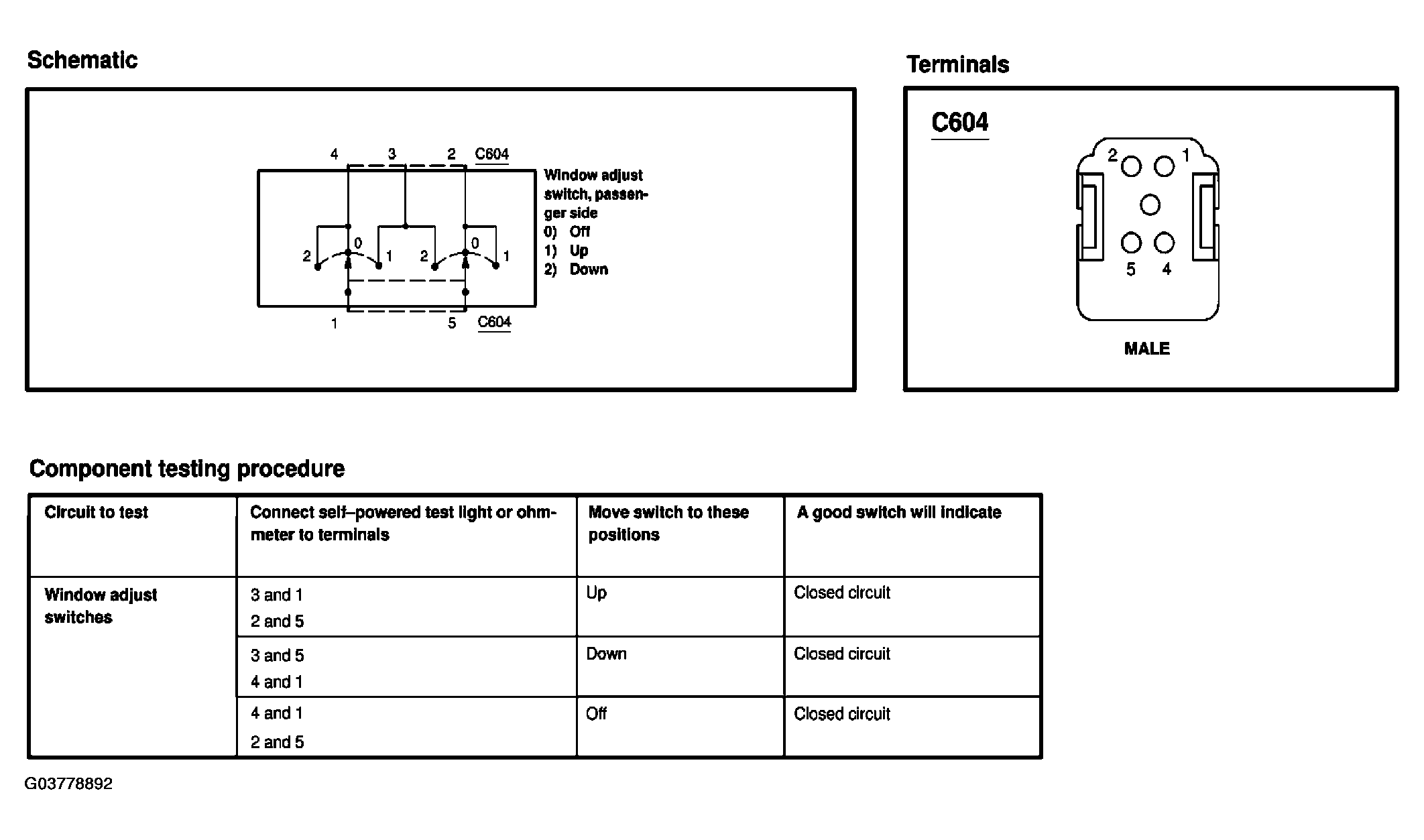 Schematic

4 3 2 C604

Window adjust switch, passenger side
0) Off
1) Up
2) Down

2 0 1 2 0 1

1 5 C604

Terminals

C604

2 1

5 4

MALE

Component testing procedure

| Circuit to test | Connect self–powered test light or ohmmeter to terminals | Move switch to these positions | A good switch will indicate |
|---|---|---|---|
| Window adjust switches | 3 and 1<br>2 and 5 | Up | Closed circuit |
| | 3 and 5<br>4 and 1 | Down | Closed circuit |
| | 4 and 1<br>2 and 5 | Off | Closed circuit |

G03778892