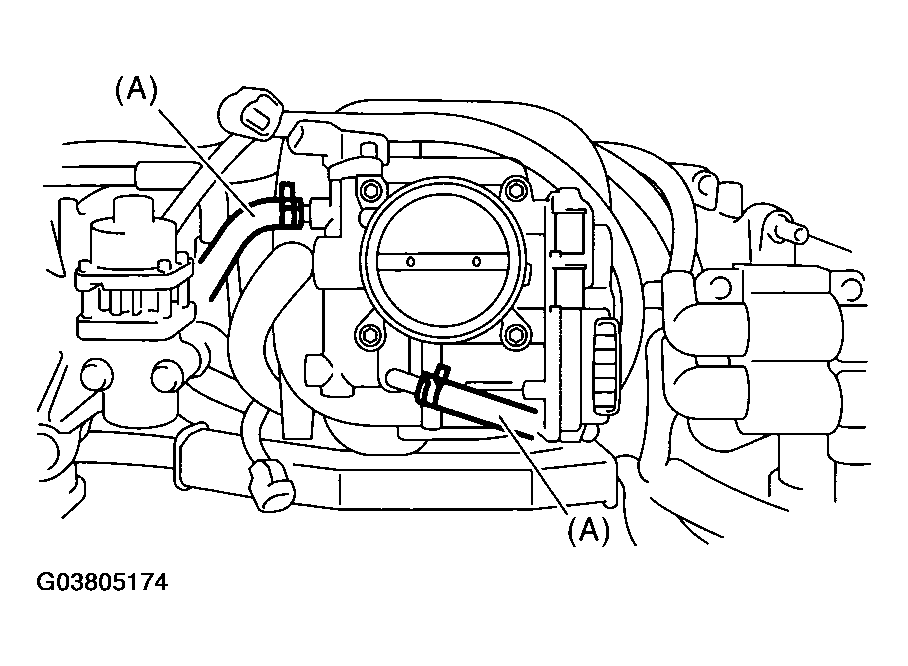 (A)

(A)

G03805174