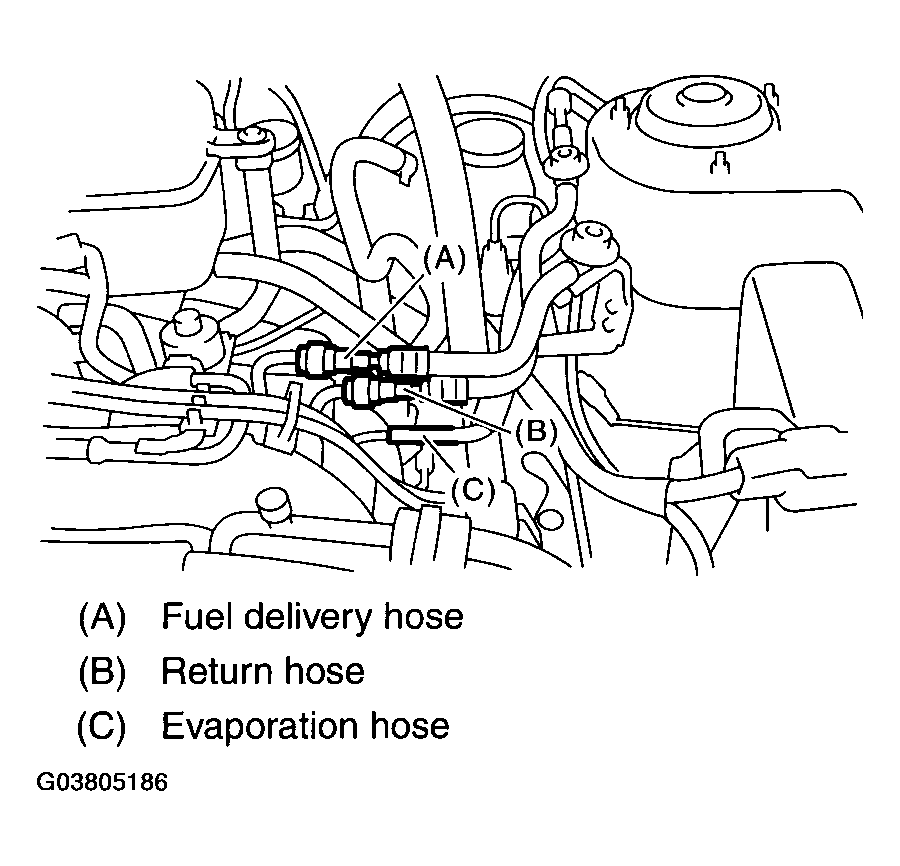 (A)

(B)

(C)

(A) Fuel delivery hose

(B) Return hose

(C) Evaporation hose

G03805186